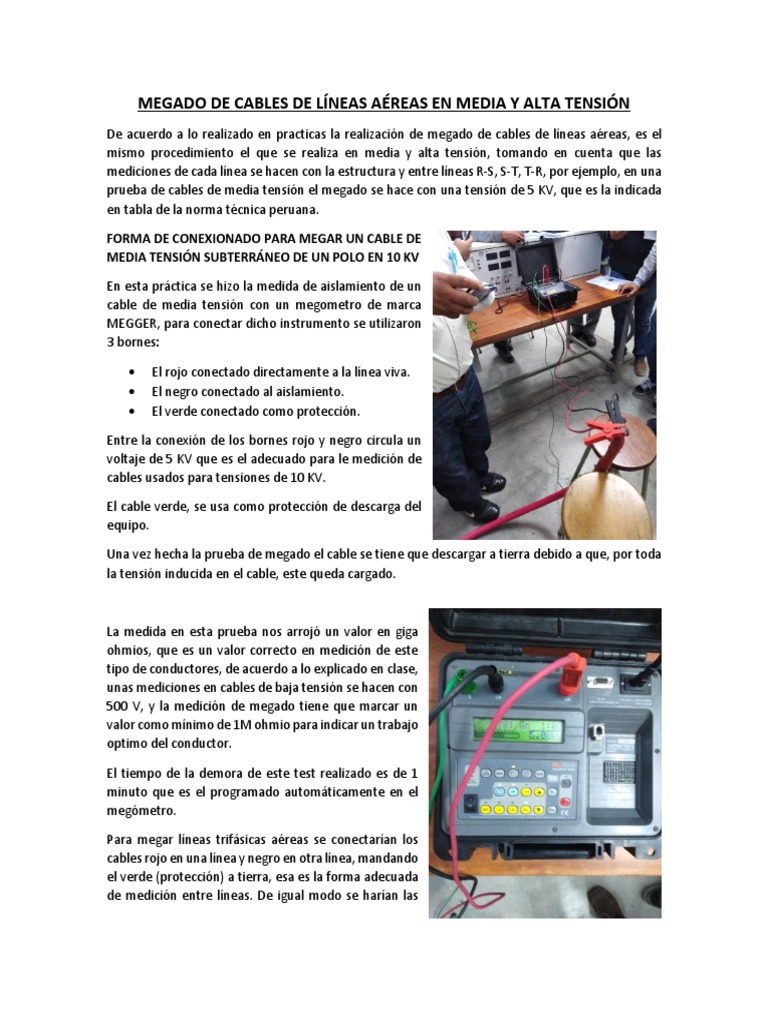 MEGADO DE CABLES DE LÍNEAS AÉREAS EN MEDIA Y ALTA TENSIÓN

De acuerdo a lo realizado en practicas la realización de megado de cables de líneas aéreas, es el mismo procedimiento el que se realiza en media y alta tensión, tomando en cuenta que las mediciones de cada línea se hacen con la estructura y entre líneas R-S, S-T, T-R, por ejemplo, en una prueba de cables de media tensión el megado se hace con una tensión de 5 KV, que es la indicada en tabla de la norma técnica peruana.

FORMA DE CONEXIONADO PARA MEGAR UN CABLE DE MEDIA TENSIÓN SUBTERRÁNEO DE UN POLO EN 10 KV

En esta práctica se hizo la medida de aislamiento de un cable de media tensión con un megometro de marca MEGGER, para conectar dicho instrumento se utilizaron 3 bornes:

• El rojo conectado directamente a la línea viva.
• El negro conectado al aislamiento.
• El verde conectado como protección.

Entre la conexión de los bornes rojo y negro circula un voltaje de 5 KV que es el adecuado para le medición de cables usados para tensiones de 10 KV.

El cable verde, se usa como protección de descarga del equipo.

Una vez hecha la prueba de megado el cable se tiene que descargar a tierra debido a que, por toda la tensión inducida en el cable, este queda cargado.

La medida en esta prueba nos arrojó un valor en giga ohmios, que es un valor correcto en medición de este tipo de conductores, de acuerdo a lo explicado en clase, unas mediciones en cables de baja tensión se hacen con 500 V, y la medición de megado tiene que marcar un valor como mínimo de 1M ohmio para indicar un trabajo optimo del conductor.

El tiempo de la demora de este test realizado es de 1 minuto que es el programado automáticamente en el megómetro.

Para megar líneas trifásicas aéreas se conectarían los cables rojo en una línea y negro en otra línea, mandando el verde (protección) a tierra, esa es la forma adecuada de medición entre líneas. De igual modo se harían las