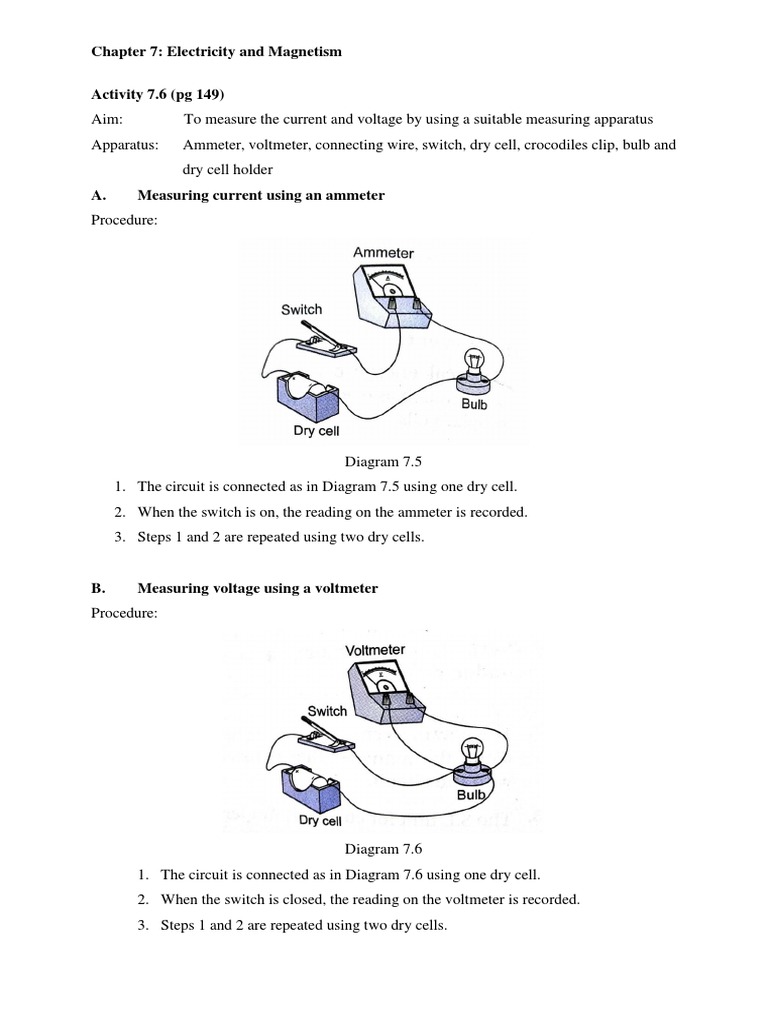 Chapter 7: Electricity and Magnetism

Activity 7.6 (pg 149)

Aim: To measure the current and voltage by using a suitable measuring apparatus

Apparatus: Ammeter, voltmeter, connecting wire, switch, dry cell, crocodiles clip, bulb and dry cell holder

A. Measuring current using an ammeter

Procedure:

Ammeter

Switch

Bulb

Dry cell

Diagram 7.5

1. The circuit is connected as in Diagram 7.5 using one dry cell.
2. When the switch is on, the reading on the ammeter is recorded.
3. Steps 1 and 2 are repeated using two dry cells.

B. Measuring voltage using a voltmeter

Procedure:

Voltmeter

Switch

Bulb

Dry cell

Diagram 7.6

1. The circuit is connected as in Diagram 7.6 using one dry cell.
2. When the switch is closed, the reading on the voltmeter is recorded.
3. Steps 1 and 2 are repeated using two dry cells.