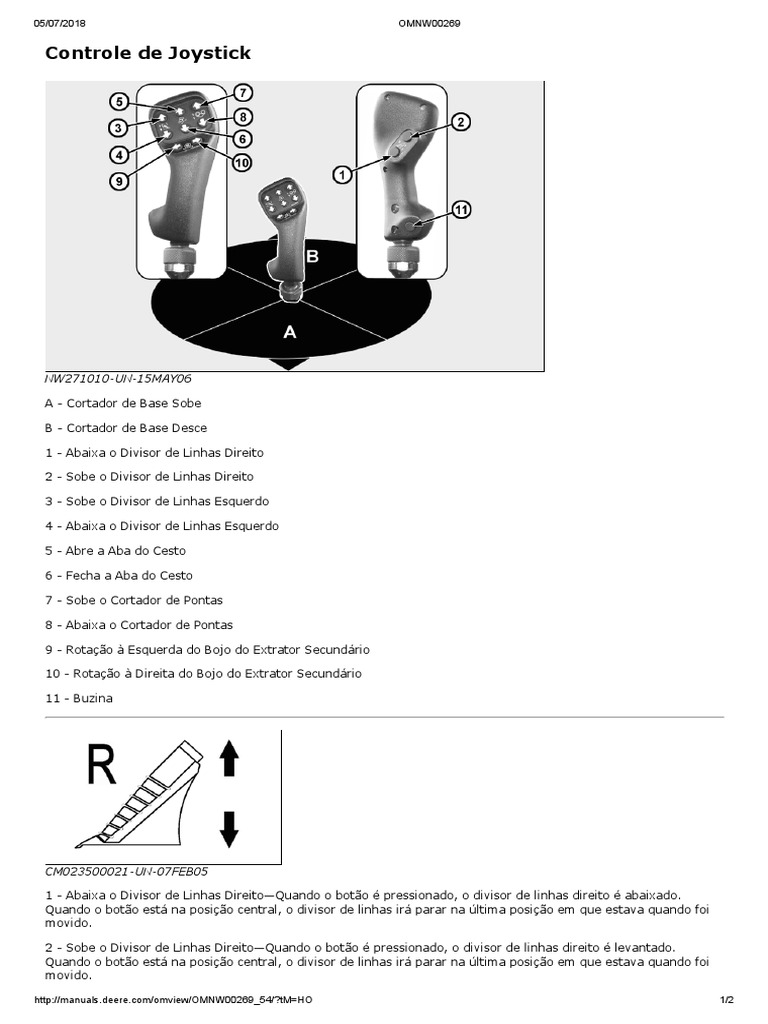 05/07/2018 OMNW00269

Controle de Joystick

5
7
3
8
6
4
10
9
2
1
11
B
A

NW271010-UN-15MAY06

A - Cortador de Base Sobe

B - Cortador de Base Desce

1 - Abaixa o Divisor de Linhas Direito

2 - Sobe o Divisor de Linhas Direito

3 - Sobe o Divisor de Linhas Esquerdo

4 - Abaixa o Divisor de Linhas Esquerdo

5 - Abre a Aba do Cesto

6 - Fecha a Aba do Cesto

7 - Sobe o Cortador de Pontas

8 - Abaixa o Cortador de Pontas

9 - Rotação à Esquerda do Bojo do Extrator Secundário

10 - Rotação à Direita do Bojo do Extrator Secundário

11 - Buzina

R

CM023500021-UN-07FEB05

1 - Abaixa o Divisor de Linhas Direito—Quando o botão é pressionado, o divisor de linhas direito é abaixado. Quando o botão está na posição central, o divisor de linhas irá parar na última posição em que estava quando foi movido.

2 - Sobe o Divisor de Linhas Direito—Quando o botão é pressionado, o divisor de linhas direito é levantado. Quando o botão está na posição central, o divisor de linhas irá parar na última posição em que estava quando foi movido.

http://manuals.deere.com/omview/OMNW00269_54/?tM=HO 1/2