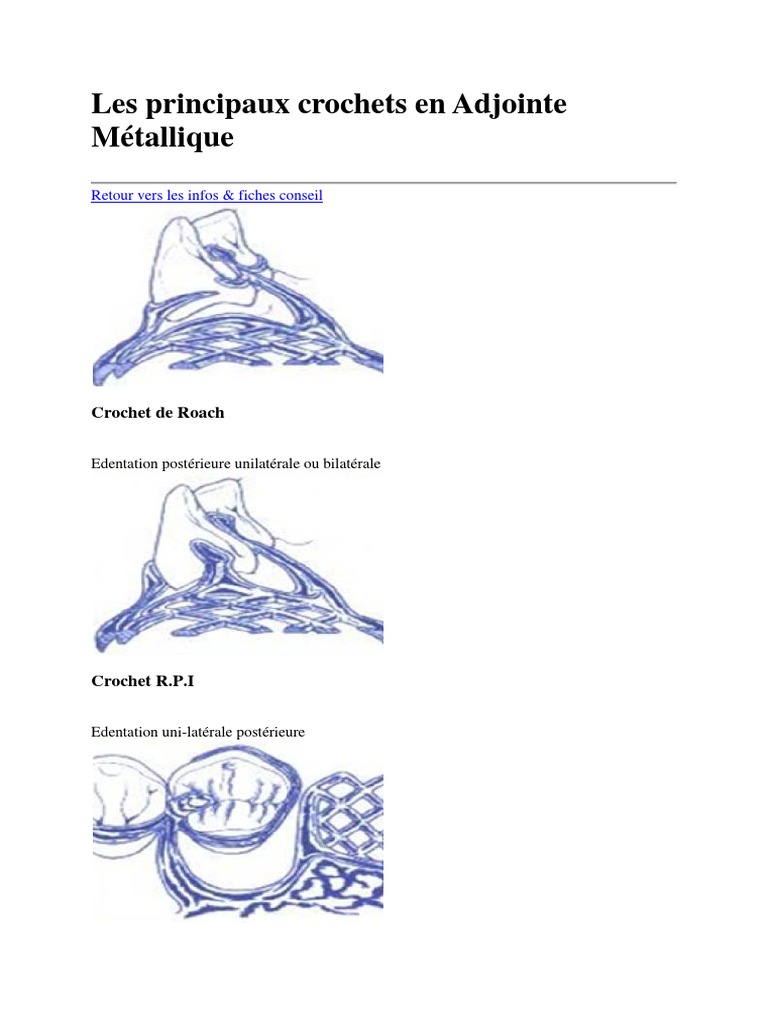 Les principaux crochets en Adjointe Métallique

Retour vers les infos & fiches conseil

Crochet de Roach

Edentation postérieure unilatérale ou bilatérale

Crochet R.P.I

Edentation uni-latérale postérieure