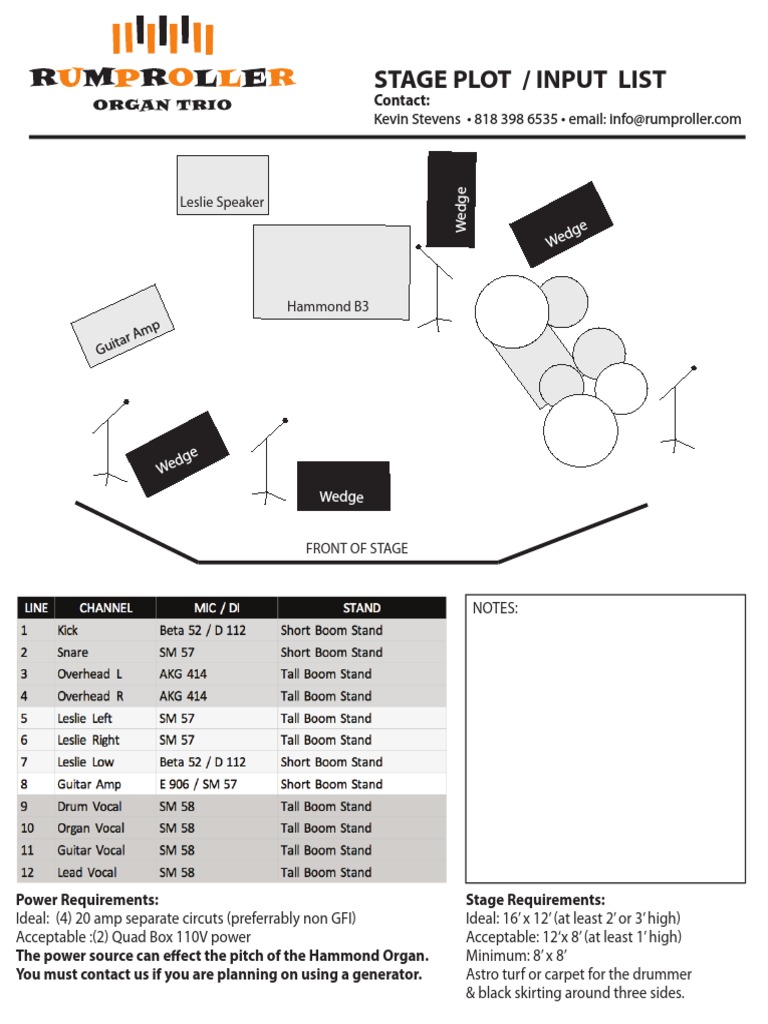 RUMPROLLER
ORGAN TRIO

STAGE PLOT / INPUT LIST
Contact:
Kevin Stevens • 818 398 6535 • email: info@rumproller.com

Leslie Speaker
Wedge
Wedge
Hammond B3
Guitar Amp
Wedge
Wedge
FRONT OF STAGE

| LINE | CHANNEL | MIC / DI | STAND |
|---|---|---|---|
| 1 | Kick | Beta 52 / D 112 | Short Boom Stand |
| 2 | Snare | SM 57 | Short Boom Stand |
| 3 | Overhead L | AKG 414 | Tall Boom Stand |
| 4 | Overhead R | AKG 414 | Tall Boom Stand |
| 5 | Leslie Left | SM 57 | Tall Boom Stand |
| 6 | Leslie Right | SM 57 | Tall Boom Stand |
| 7 | Leslie Low | Beta 52 / D 112 | Short Boom Stand |
| 8 | Guitar Amp | E 906 / SM 57 | Short Boom Stand |
| 9 | Drum Vocal | SM 58 | Tall Boom Stand |
| 10 | Organ Vocal | SM 58 | Tall Boom Stand |
| 11 | Guitar Vocal | SM 58 | Tall Boom Stand |
| 12 | Lead Vocal | SM 58 | Tall Boom Stand |

NOTES:

Power Requirements:
Ideal: (4) 20 amp separate circuts (preferrably non GFI)
Acceptable :(2) Quad Box 110V power
The power source can effect the pitch of the Hammond Organ. You must contact us if you are planning on using a generator.

Stage Requirements:
Ideal: 16' x 12' (at least 2' or 3' high)
Acceptable: 12'x 8' (at least 1' high)
Minimum: 8' x 8'
Astro turf or carpet for the drummer & black skirting around three sides.