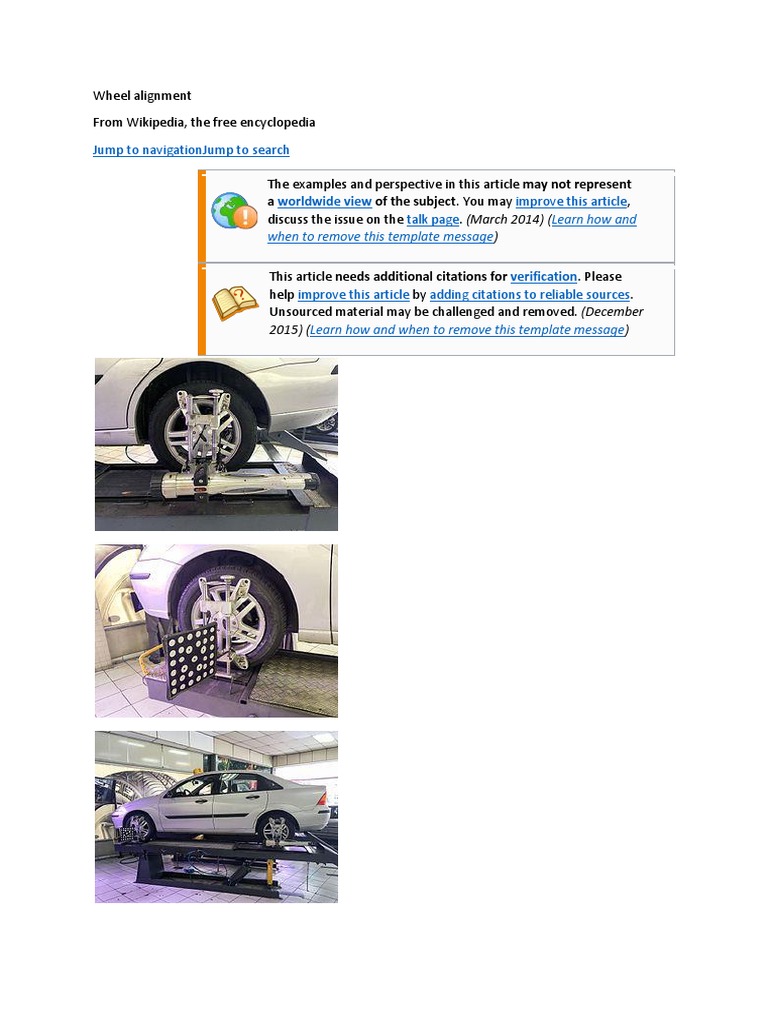 Wheel alignment

From Wikipedia, the free encyclopedia

Jump to navigationJump to search

The examples and perspective in this article may not represent a worldwide view of the subject. You may improve this article, discuss the issue on the talk page. (March 2014) (Learn how and when to remove this template message)

This article needs additional citations for verification. Please help improve this article by adding citations to reliable sources. Unsourced material may be challenged and removed. (December 2015) (Learn how and when to remove this template message)