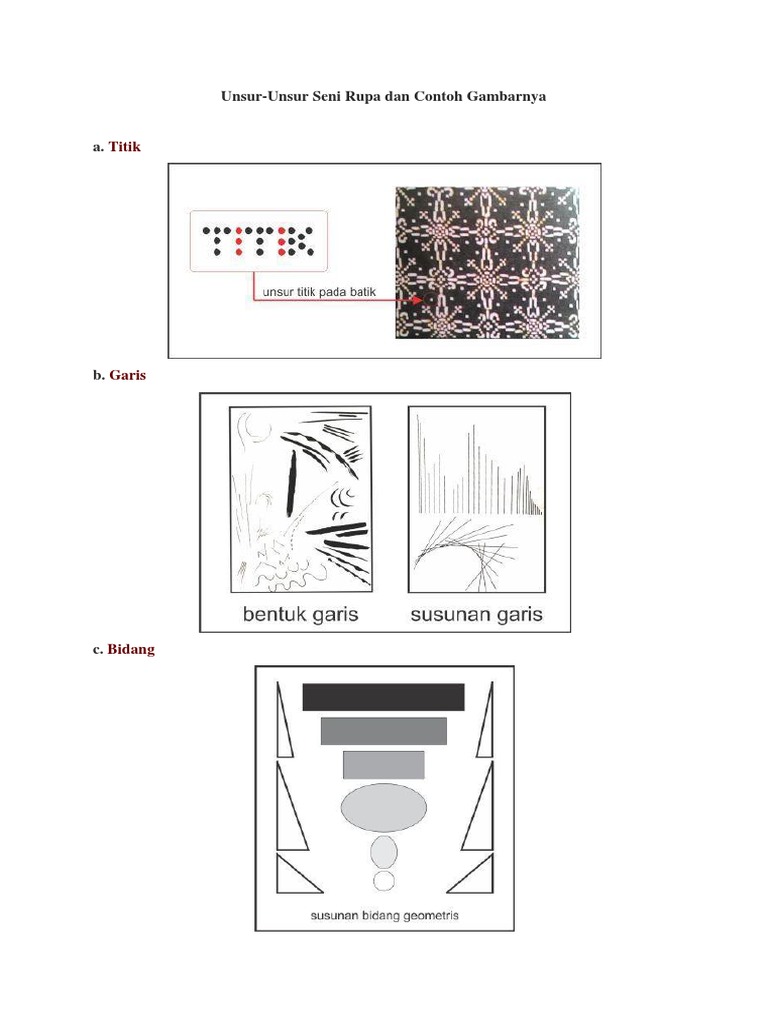 Unsur-Unsur Seni Rupa dan Contoh Gambarnya

a. Titik

TITIK

unsur titik pada batik

b. Garis

bentuk garis

susunan garis

c. Bidang

susunan bidang geometris