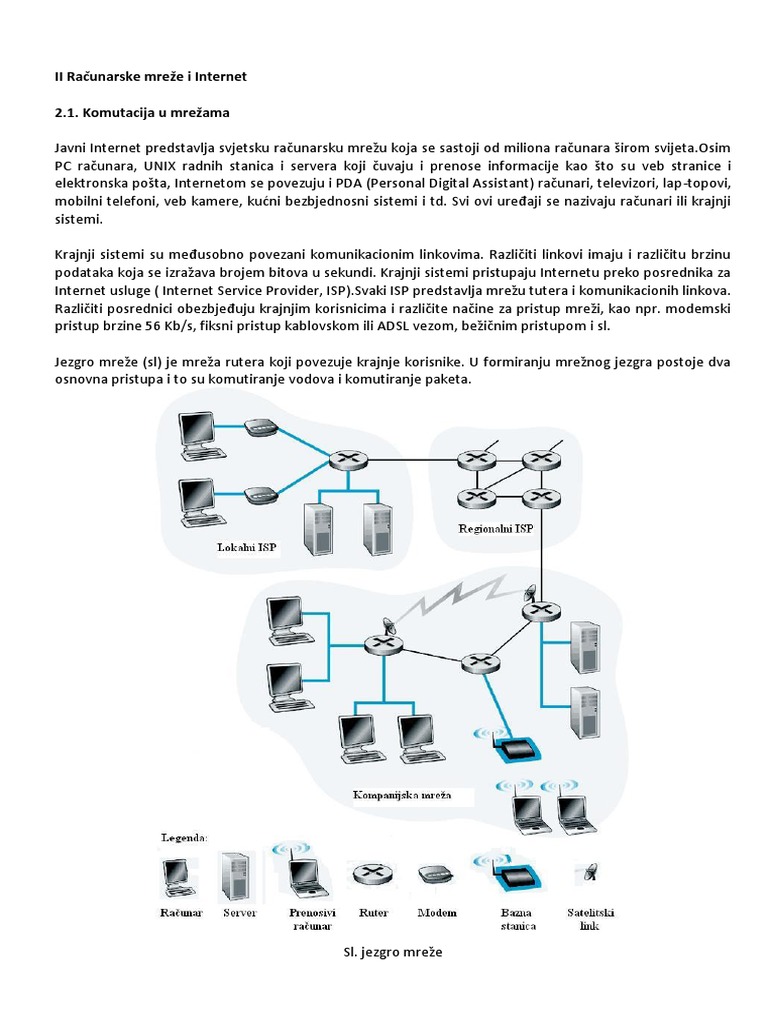 II Računarske mreže i Internet

2.1. Komutacija u mrežama

Javni Internet predstavlja svjetsku računarsku mrežu koja se sastoji od miliona računara širom svijeta.Osim PC računara, UNIX radnih stanica i servera koji čuvaju i prenose informacije kao što su veb stranice i elektronska pošta, Internetom se povezuju i PDA (Personal Digital Assistant) računari, televizori, lap-topovi, mobilni telefoni, veb kamere, kućni bezbjednosni sistemi i td. Svi ovi uređaji se nazivaju računari ili krajnji sistemi.

Krajnji sistemi su međusobno povezani komunikacionim linkovima. Različiti linkovi imaju i različitu brzinu podataka koja se izražava brojem bitova u sekundi. Krajnji sistemi pristupaju Internetu preko posrednika za Internet usluge ( Internet Service Provider, ISP).Svaki ISP predstavlja mrežu tutera i komunikacionih linkova. Različiti posrednici obezbjeđuju krajnjim korisnicima i različite načine za pristup mreži, kao npr. modemski pristup brzine 56 Kb/s, fiksni pristup kablovskom ili ADSL vezom, bežičnim pristupom i sl.

Jezgro mreže (sl) je mreža rutera koji povezuje krajnje korisnike. U formiranju mrežnog jezgra postoje dva osnovna pristupa i to su komutiranje vodova i komutiranje paketa.

Lokalni ISP

Regionalni ISP

Kompanijska mreža

Legenda:

Računar

Server

Prenosivi računar

Ruter

Modem

Bazna stanica

Satelitski link

Sl. jezgro mreže