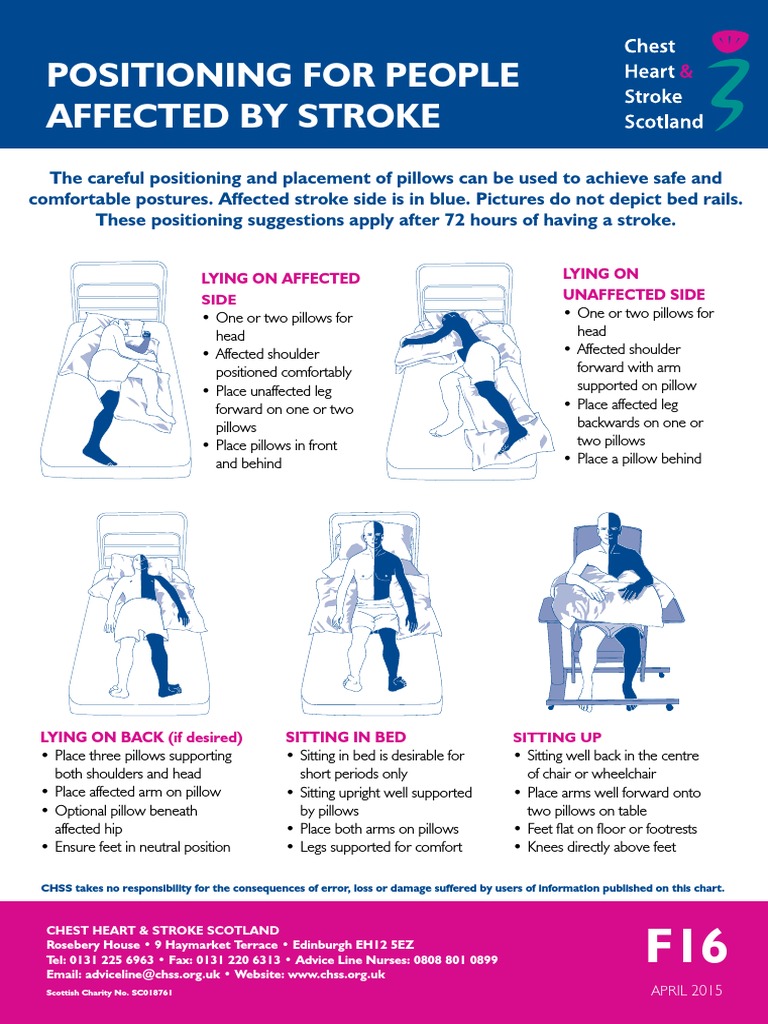 POSITIONING FOR PEOPLE AFFECTED BY STROKE

Chest Heart & Stroke Scotland

The careful positioning and placement of pillows can be used to achieve safe and comfortable postures. Affected stroke side is in blue. Pictures do not depict bed rails. These positioning suggestions apply after 72 hours of having a stroke.

LYING ON AFFECTED SIDE
• One or two pillows for head
• Affected shoulder positioned comfortably
• Place unaffected leg forward on one or two pillows
• Place pillows in front and behind

LYING ON UNAFFECTED SIDE
• One or two pillows for head
• Affected shoulder forward with arm supported on pillow
• Place affected leg backwards on one or two pillows
• Place a pillow behind

LYING ON BACK (if desired)
• Place three pillows supporting both shoulders and head
• Place affected arm on pillow
• Optional pillow beneath affected hip
• Ensure feet in neutral position

SITTING IN BED
• Sitting in bed is desirable for short periods only
• Sitting upright well supported by pillows
• Place both arms on pillows
• Legs supported for comfort

SITTING UP
• Sitting well back in the centre of chair or wheelchair
• Place arms well forward onto two pillows on table
• Feet flat on floor or footrests
• Knees directly above feet

CHSS takes no responsibility for the consequences of error, loss or damage suffered by users of information published on this chart.

CHEST HEART & STROKE SCOTLAND
Rosebery House • 9 Haymarket Terrace • Edinburgh EH12 5EZ
Tel: 0131 225 6963 • Fax: 0131 220 6313 • Advice Line Nurses: 0808 801 0899
Email: adviceline@chss.org.uk • Website: www.chss.org.uk
Scottish Charity No. SC018761

F16
APRIL 2015