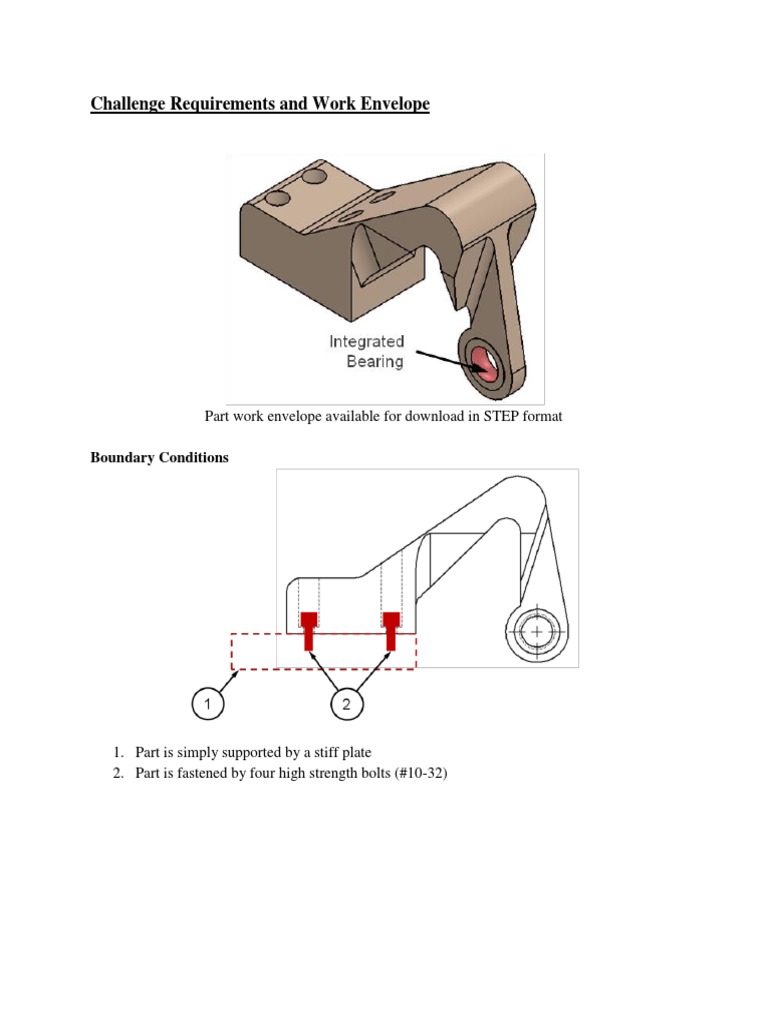 Challenge Requirements and Work Envelope

Integrated Bearing

Part work envelope available for download in STEP format

Boundary Conditions

1

2

1. Part is simply supported by a stiff plate
2. Part is fastened by four high strength bolts (#10-32)