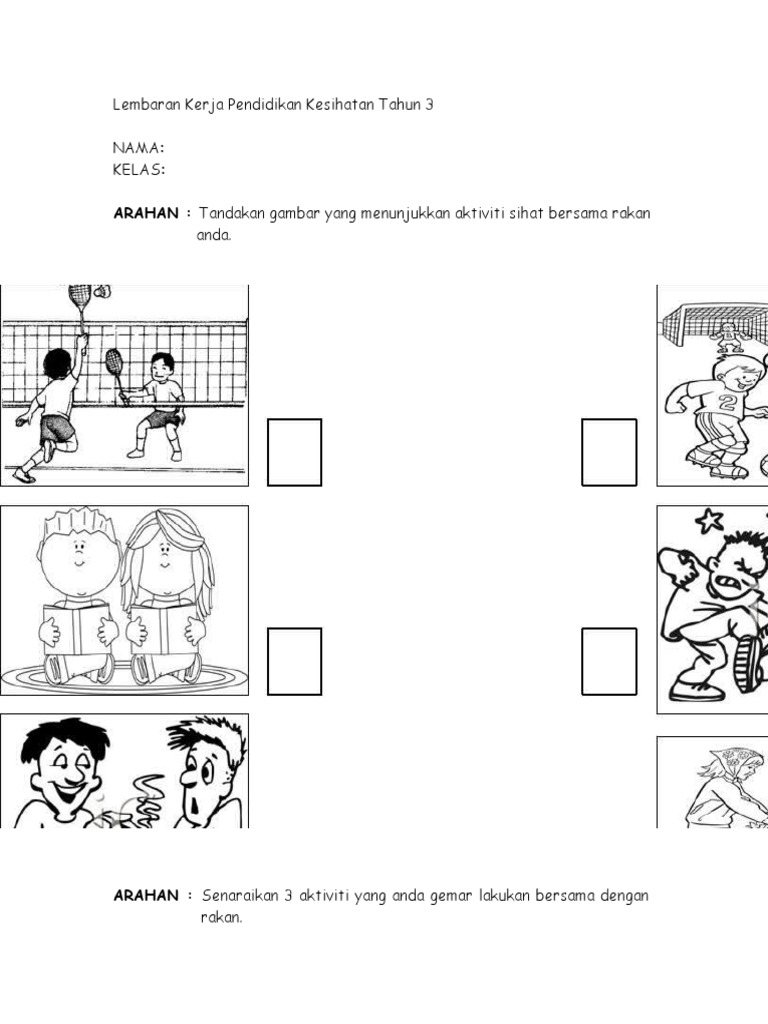 Lembaran Kerja Pendidikan Kesihatan Tahun 3

NAMA:
KELAS:

ARAHAN : Tandakan gambar yang menunjukkan aktiviti sihat bersama rakan anda.

2

ARAHAN : Senaraikan 3 aktiviti yang anda gemar lakukan bersama dengan rakan.