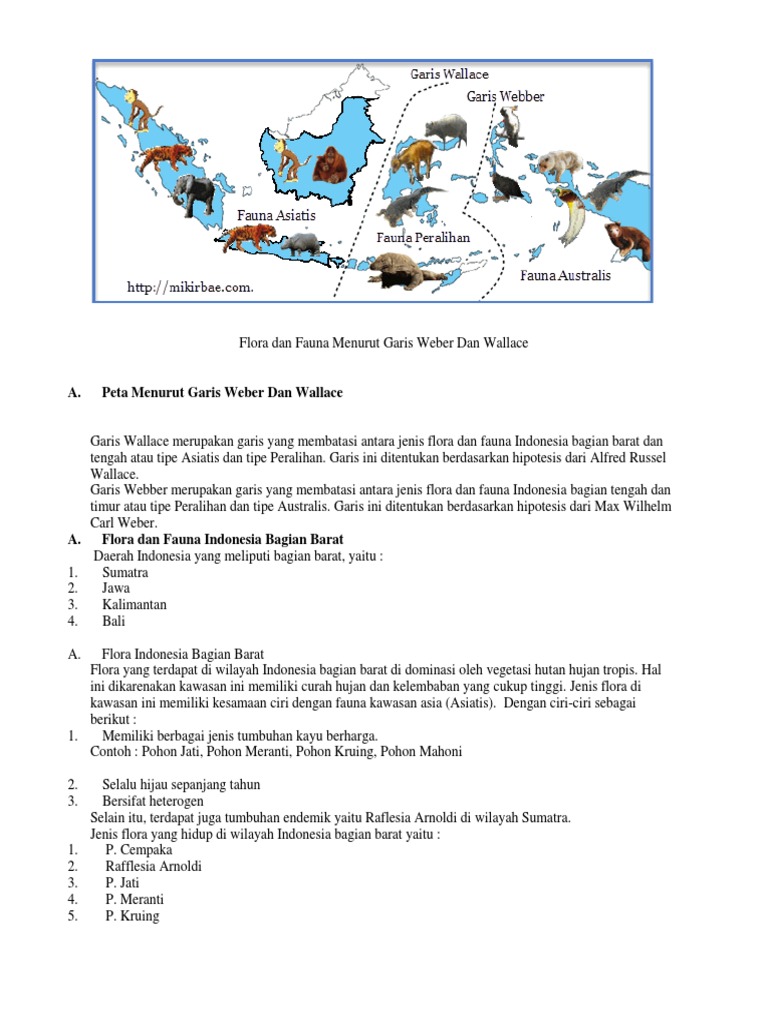 Garis Wallace
Garis Webber
Fauna Asiatis
Fauna Peralihan
Fauna Australis
http://mikirbae.com.

Flora dan Fauna Menurut Garis Weber Dan Wallace

A. Peta Menurut Garis Weber Dan Wallace

Garis Wallace merupakan garis yang membatasi antara jenis flora dan fauna Indonesia bagian barat dan tengah atau tipe Asiatis dan tipe Peralihan. Garis ini ditentukan berdasarkan hipotesis dari Alfred Russel Wallace.
Garis Webber merupakan garis yang membatasi antara jenis flora dan fauna Indonesia bagian tengah dan timur atau tipe Peralihan dan tipe Australis. Garis ini ditentukan berdasarkan hipotesis dari Max Wilhelm Carl Weber.

A. Flora dan Fauna Indonesia Bagian Barat
Daerah Indonesia yang meliputi bagian barat, yaitu :
1. Sumatra
2. Jawa
3. Kalimantan
4. Bali

A. Flora Indonesia Bagian Barat
Flora yang terdapat di wilayah Indonesia bagian barat di dominasi oleh vegetasi hutan hujan tropis. Hal ini dikarenakan kawasan ini memiliki curah hujan dan kelembaban yang cukup tinggi. Jenis flora di kawasan ini memiliki kesamaan ciri dengan fauna kawasan asia (Asiatis). Dengan ciri-ciri sebagai berikut :
1. Memiliki berbagai jenis tumbuhan kayu berharga.
Contoh : Pohon Jati, Pohon Meranti, Pohon Kruing, Pohon Mahoni

2. Selalu hijau sepanjang tahun
3. Bersifat heterogen
Selain itu, terdapat juga tumbuhan endemik yaitu Raflesia Arnoldi di wilayah Sumatra.
Jenis flora yang hidup di wilayah Indonesia bagian barat yaitu :
1. P. Cempaka
2. Rafflesia Arnoldi
3. P. Jati
4. P. Meranti
5. P. Kruing