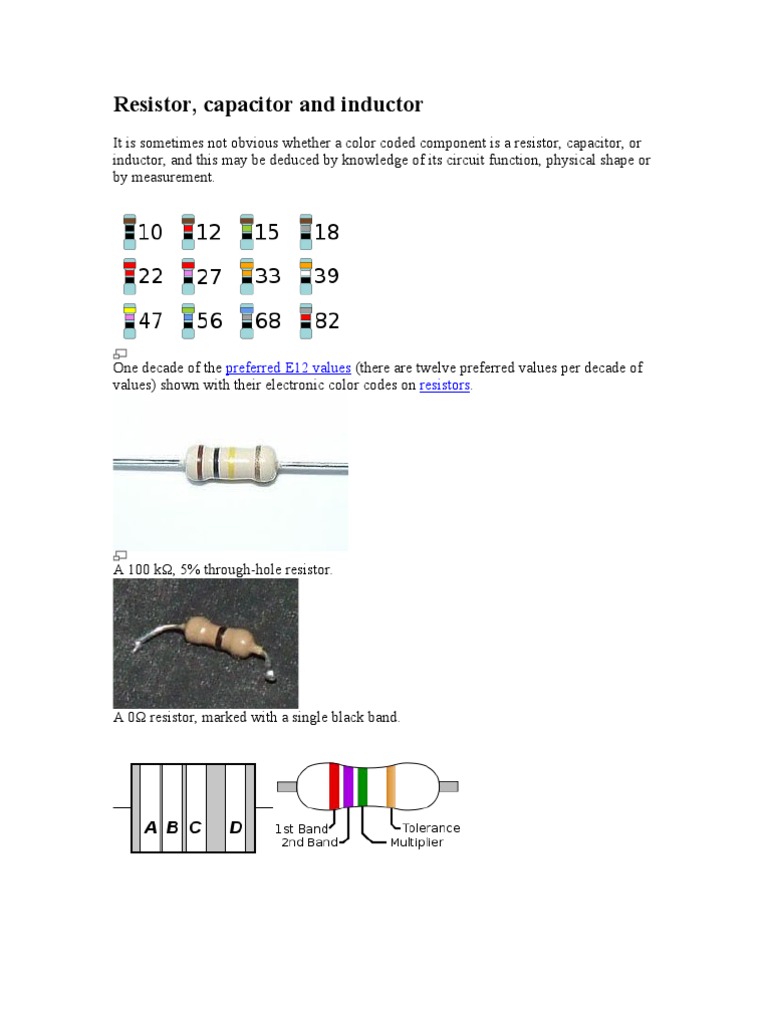 Resistor, capacitor and inductor

It is sometimes not obvious whether a color coded component is a resistor, capacitor, or inductor, and this may be deduced by knowledge of its circuit function, physical shape or by measurement.

10 12 15 18
22 27 33 39
47 56 68 82

One decade of the preferred E12 values (there are twelve preferred values per decade of values) shown with their electronic color codes on resistors.

A 100 kΩ, 5% through-hole resistor.

A 0Ω resistor, marked with a single black band.

A B C D

1st Band
2nd Band
Tolerance
Multiplier