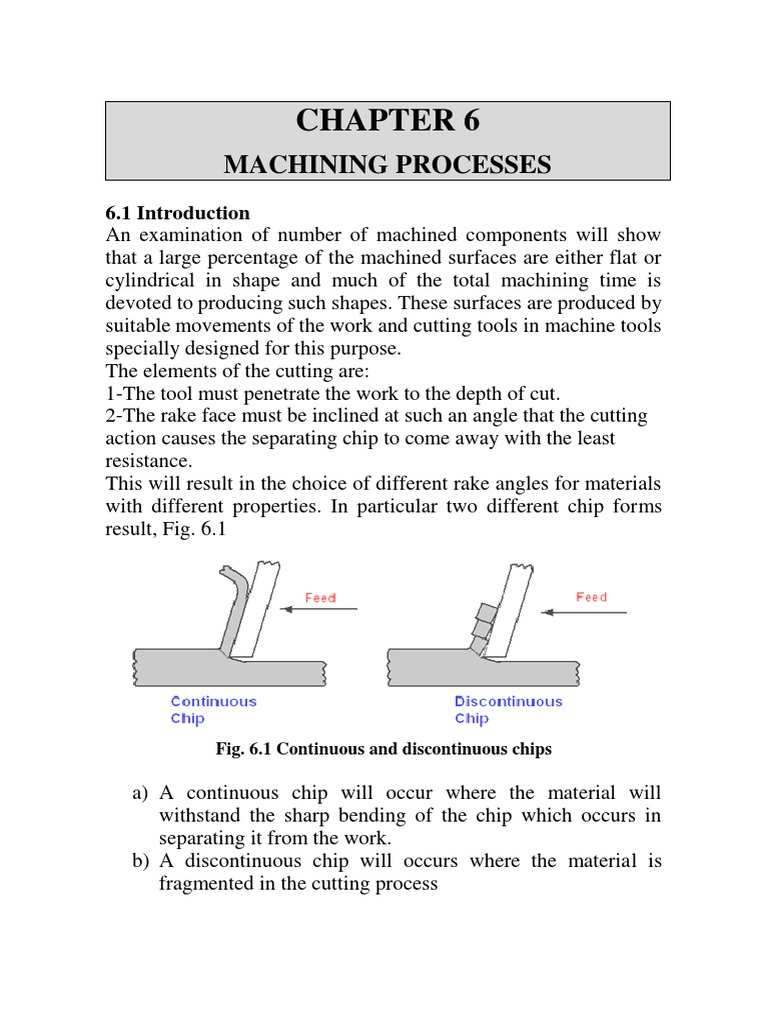 CHAPTER 6

MACHINING PROCESSES

6.1 Introduction
An examination of number of machined components will show that a large percentage of the machined surfaces are either flat or cylindrical in shape and much of the total machining time is devoted to producing such shapes. These surfaces are produced by suitable movements of the work and cutting tools in machine tools specially designed for this purpose.
The elements of the cutting are:
1-The tool must penetrate the work to the depth of cut.
2-The rake face must be inclined at such an angle that the cutting action causes the separating chip to come away with the least resistance.
This will result in the choice of different rake angles for materials with different properties. In particular two different chip forms result, Fig. 6.1

Feed

Continuous Chip

Feed

Discontinuous Chip

Fig. 6.1 Continuous and discontinuous chips

a) A continuous chip will occur where the material will withstand the sharp bending of the chip which occurs in separating it from the work.
b) A discontinuous chip will occurs where the material is fragmented in the cutting process