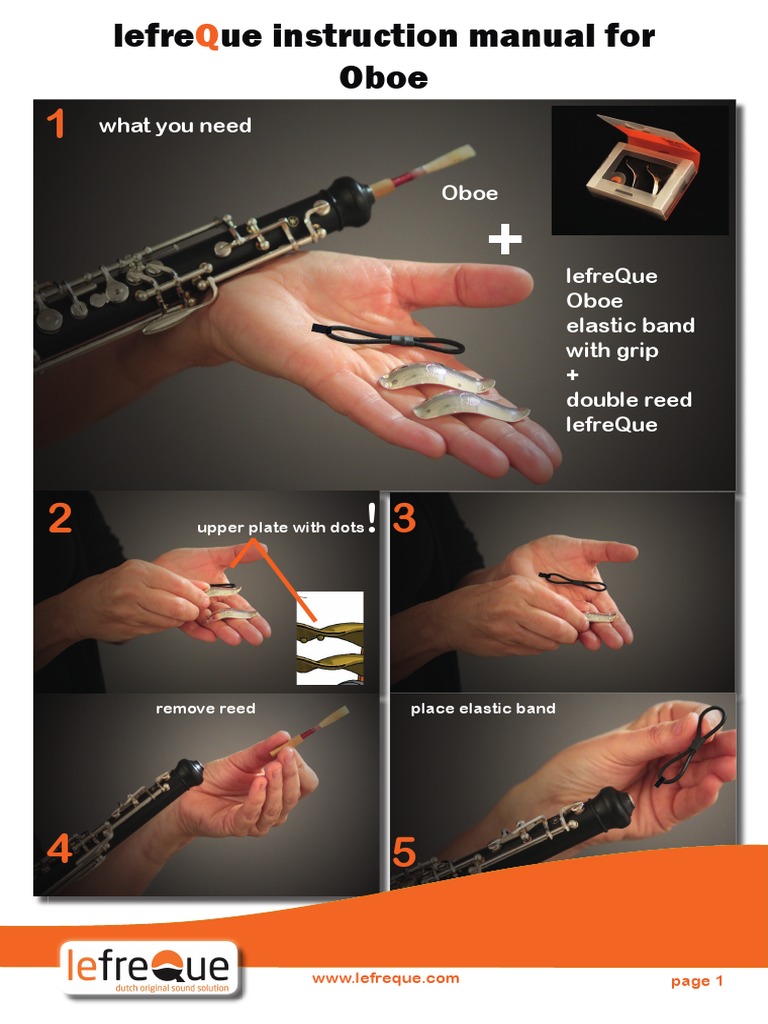 lefreQue instruction manual for Oboe

1 what you need

Oboe

+

lefreQue Oboe elastic band with grip + double reed lefreQue

2 upper plate with dots !

3

remove reed

4

place elastic band

5

lefreQue dutch original sound solution

www.lefreque.com

page 1