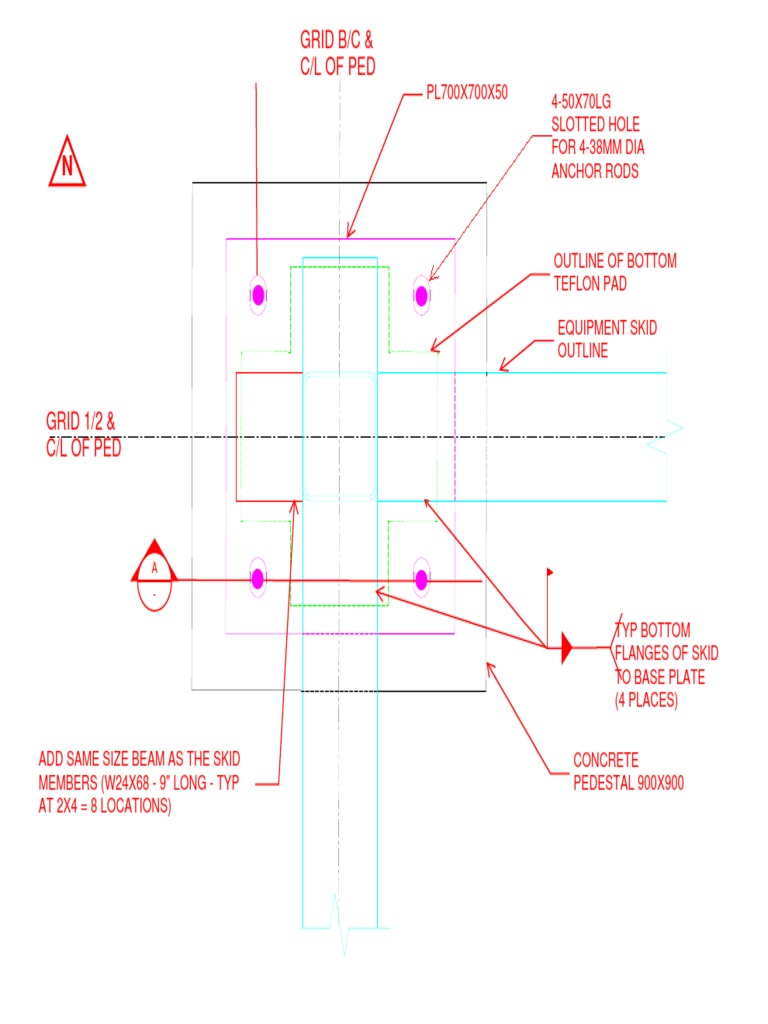 GRID B/C &
C/L OF PED

PL700X700X50

4-50X70LG
SLOTTED HOLE
FOR 4-38MM DIA
ANCHOR RODS

N

OUTLINE OF BOTTOM
TEFLON PAD

EQUIPMENT SKID
OUTLINE

GRID 1/2 &
C/L OF PED

A
-

TYP BOTTOM
FLANGES OF SKID
TO BASE PLATE
(4 PLACES)

ADD SAME SIZE BEAM AS THE SKID
MEMBERS (W24X68 - 9" LONG - TYP
AT 2X4 = 8 LOCATIONS)

CONCRETE
PEDESTAL 900X900