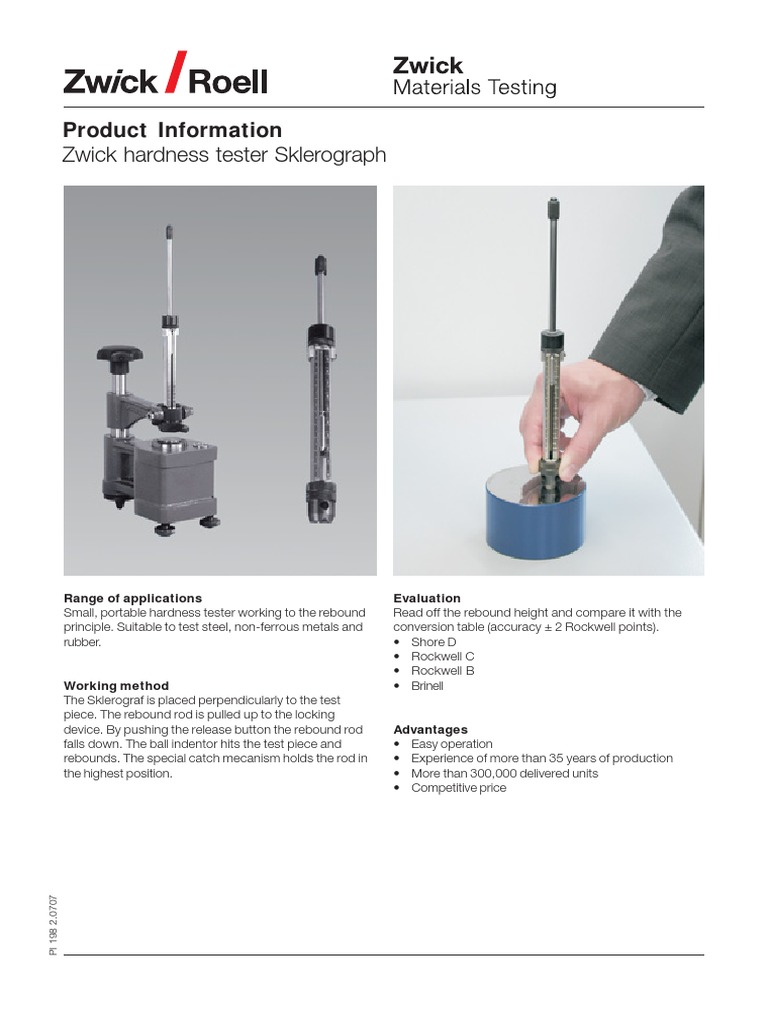 Zwick / Roell

Zwick
Materials Testing

Product Information
Zwick hardness tester Sklerograph

Range of applications
Small, portable hardness tester working to the rebound principle. Suitable to test steel, non-ferrous metals and rubber.

Working method
The Sklerograf is placed perpendicularly to the test piece. The rebound rod is pulled up to the locking device. By pushing the release button the rebound rod falls down. The ball indentor hits the test piece and rebounds. The special catch mecanism holds the rod in the highest position.

Evaluation
Read off the rebound height and compare it with the conversion table (accuracy ± 2 Rockwell points).
• Shore D
• Rockwell C
• Rockwell B
• Brinell

Advantages
• Easy operation
• Experience of more than 35 years of production
• More than 300,000 delivered units
• Competitive price

PI 198 2.0707