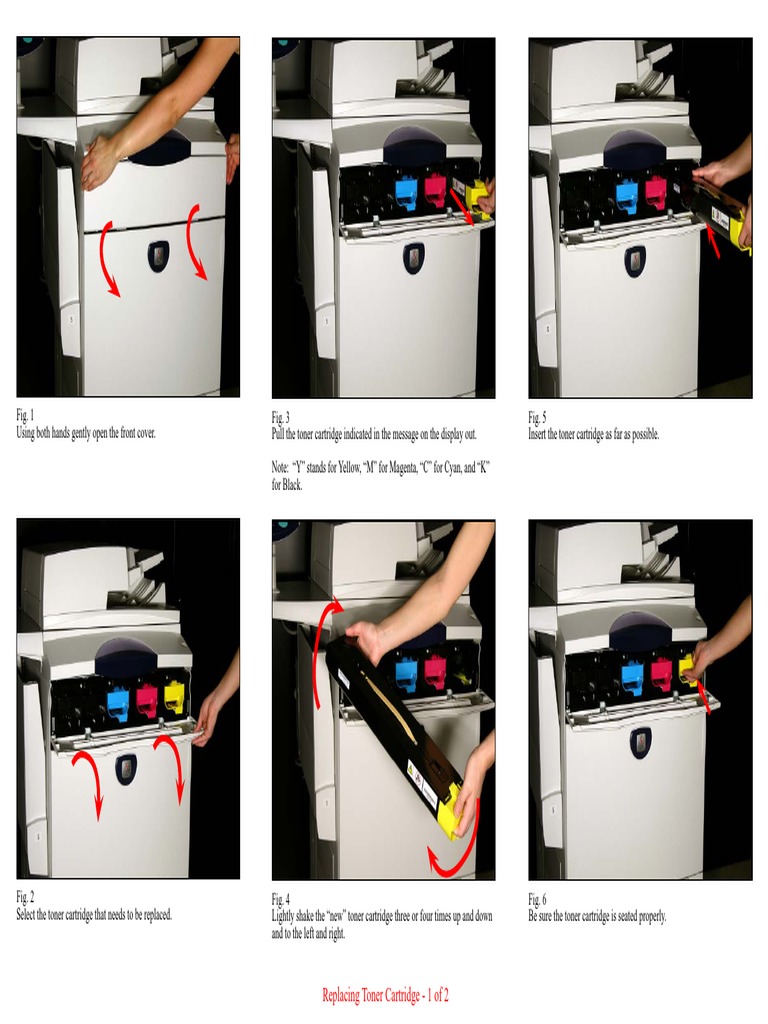 Fig. 1
Using both hands gently open the front cover.

Fig. 2
Select the toner cartridge that needs to be replaced.

Fig. 3
Pull the toner cartridge indicated in the message on the display out.

Note: "Y" stands for Yellow, "M" for Magenta, "C" for Cyan, and "K" for Black.

Fig. 4
Lightly shake the "new" toner cartridge three or four times up and down and to the left and right.

Fig. 5
Insert the toner cartridge as far as possible.

Fig. 6
Be sure the toner cartridge is seated properly.

Replacing Toner Cartridge - 1 of 2