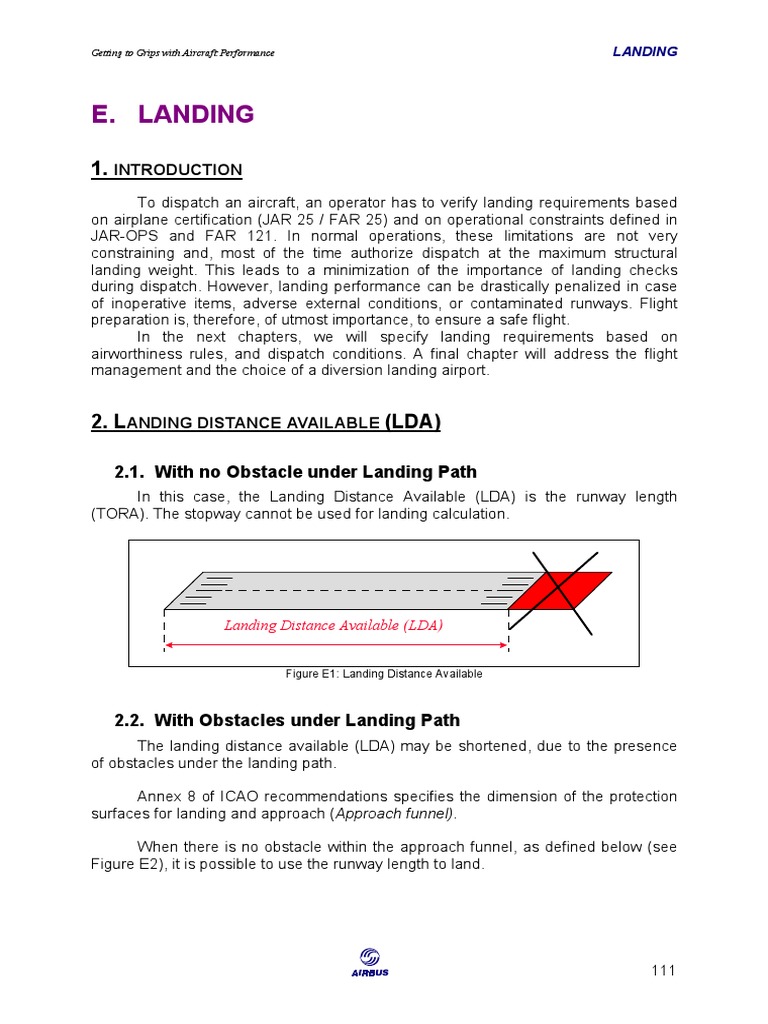 Getting to Grips with Aircraft Performance

LANDING

E. LANDING

1. INTRODUCTION

To dispatch an aircraft, an operator has to verify landing requirements based on airplane certification (JAR 25 / FAR 25) and on operational constraints defined in JAR-OPS and FAR 121. In normal operations, these limitations are not very constraining and, most of the time authorize dispatch at the maximum structural landing weight. This leads to a minimization of the importance of landing checks during dispatch. However, landing performance can be drastically penalized in case of inoperative items, adverse external conditions, or contaminated runways. Flight preparation is, therefore, of utmost importance, to ensure a safe flight.

In the next chapters, we will specify landing requirements based on airworthiness rules, and dispatch conditions. A final chapter will address the flight management and the choice of a diversion landing airport.

2. LANDING DISTANCE AVAILABLE (LDA)

2.1. With no Obstacle under Landing Path

In this case, the Landing Distance Available (LDA) is the runway length (TORA). The stopway cannot be used for landing calculation.

Landing Distance Available (LDA)

Figure E1: Landing Distance Available

2.2. With Obstacles under Landing Path

The landing distance available (LDA) may be shortened, due to the presence of obstacles under the landing path.

Annex 8 of ICAO recommendations specifies the dimension of the protection surfaces for landing and approach (Approach funnel).

When there is no obstacle within the approach funnel, as defined below (see Figure E2), it is possible to use the runway length to land.

AIRBUS

111