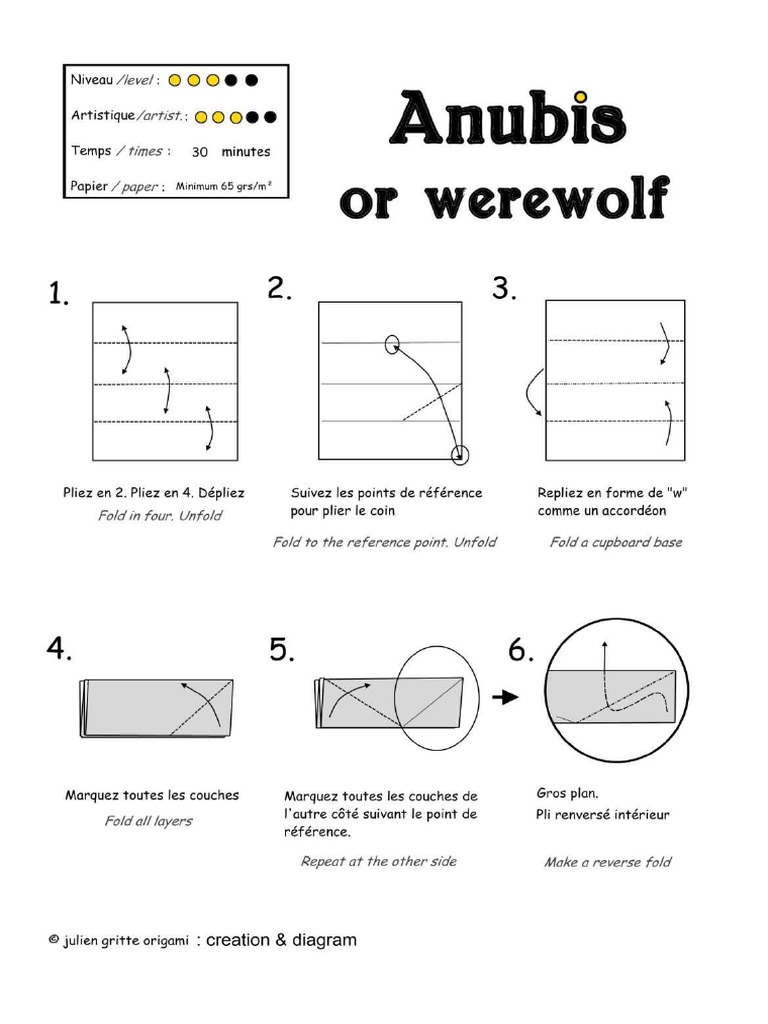 Niveau /level :

Artistique /artist. :

Temps / times : 30 minutes

Papier / paper : Minimum 65 grs/m²

Anubis
or werewolf

1.

Pliez en 2. Pliez en 4. Dépliez
Fold in four. Unfold

2.

Suivez les points de référence pour plier le coin
Fold to the reference point. Unfold

3.

Repliez en forme de "w" comme un accordéon
Fold a cupboard base

4.

Marquez toutes les couches
Fold all layers

5.

Marquez toutes les couches de l'autre côté suivant le point de référence.
Repeat at the other side

6.

Gros plan.
Pli renversé intérieur
Make a reverse fold

© julien gritte origami : creation & diagram