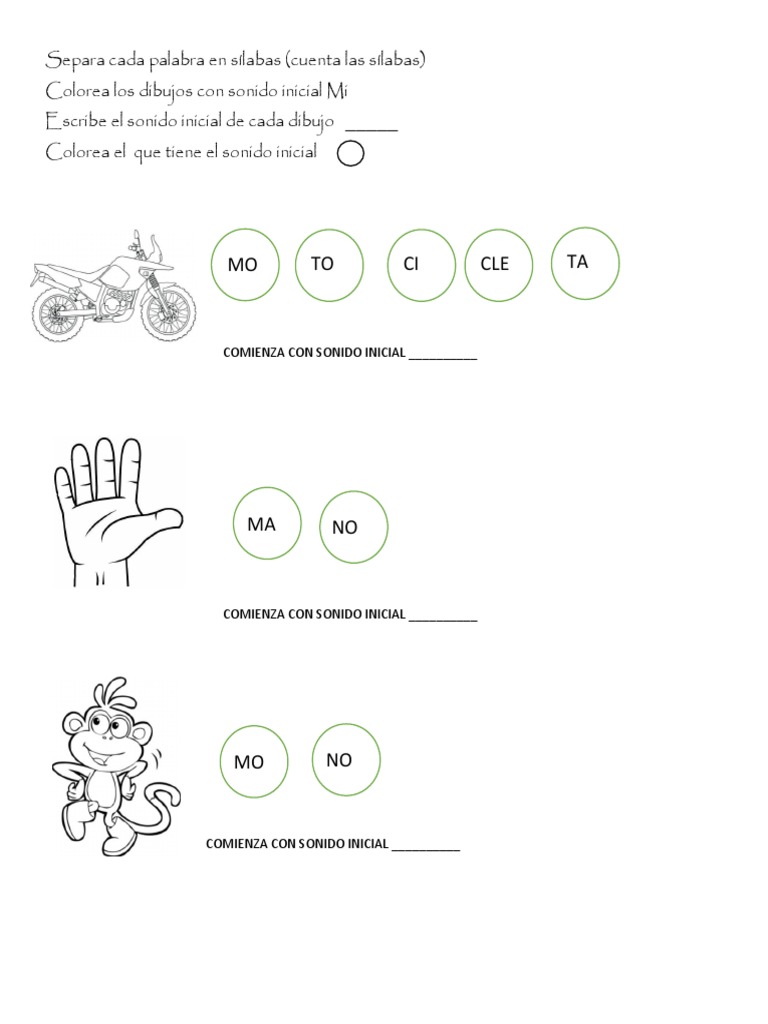 Separa cada palabra en sílabas (cuenta las sílabas)
Colorea los dibujos con sonido inicial Mi
Escribe el sonido inicial de cada dibujo ______
Colorea el que tiene el sonido inicial

MO TO CI CLE TA

COMIENZA CON SONIDO INICIAL __________

MA NO

COMIENZA CON SONIDO INICIAL __________

MO NO

COMIENZA CON SONIDO INICIAL __________