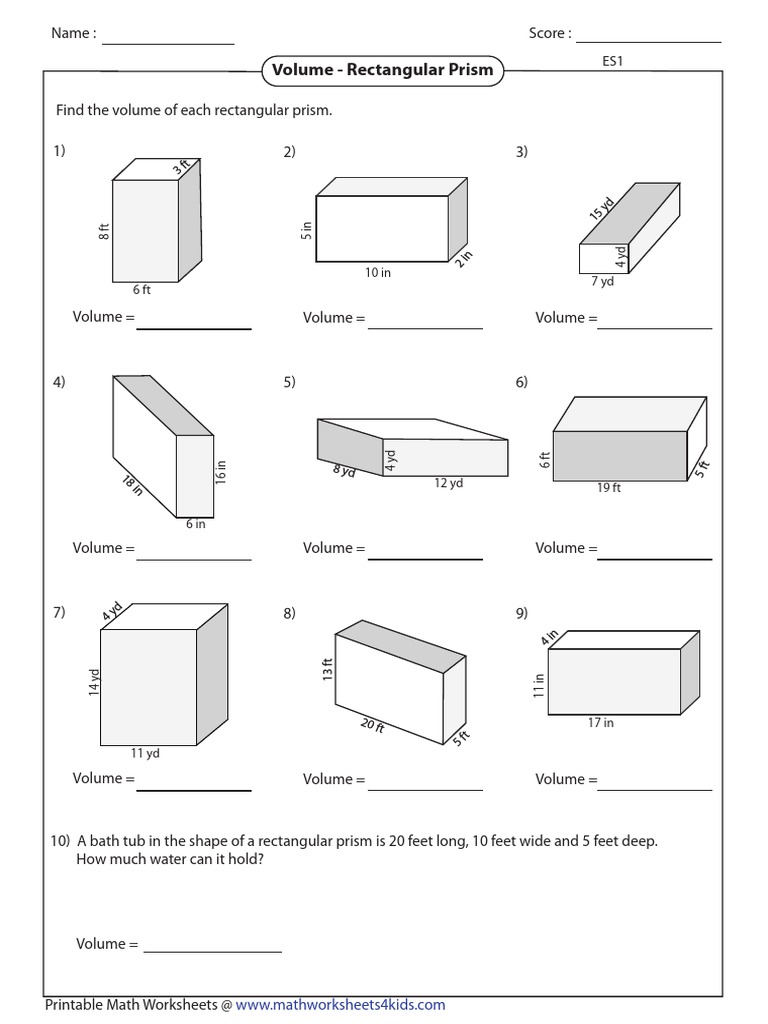 Name : ________________ Score : ________________

Volume - Rectangular Prism

ES1

Find the volume of each rectangular prism.

1) 3 ft 8 ft 6 ft

Volume = ____________

2) 5 in 10 in 2 in

Volume = ____________

3) 15 yd 4 yd 7 yd

Volume = ____________

4) 18 in 16 in 6 in

Volume = ____________

5) 8 yd 4 yd 12 yd

Volume = ____________

6) 6 ft 19 ft 5 ft

Volume = ____________

7) 4 yd 14 yd 11 yd

Volume = ____________

8) 13 ft 20 ft 5 ft

Volume = ____________

9) 4 in 11 in 17 in

Volume = ____________

10) A bath tub in the shape of a rectangular prism is 20 feet long, 10 feet wide and 5 feet deep. How much water can it hold?

Volume = ________________

Printable Math Worksheets @ www.mathworksheets4kids.com