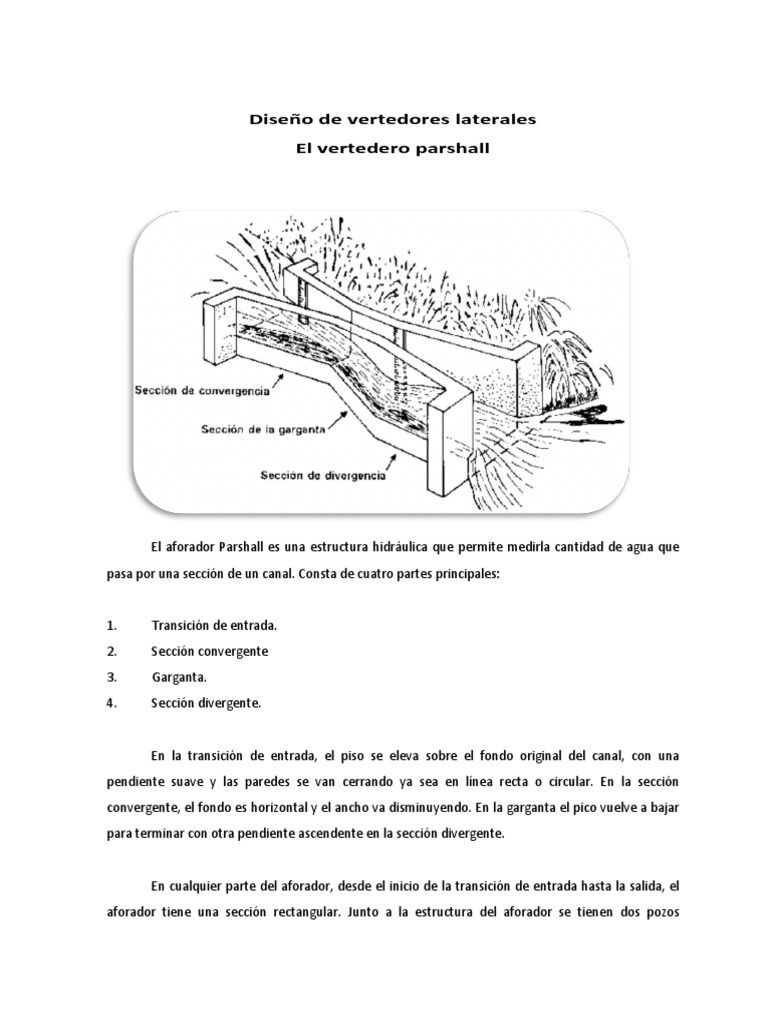 Diseño de vertedores laterales

El vertedero parshall

Sección de convergencia

Sección de la garganta

Sección de divergencia

El aforador Parshall es una estructura hidráulica que permite medirla cantidad de agua que pasa por una sección de un canal. Consta de cuatro partes principales:

1. Transición de entrada.
2. Sección convergente
3. Garganta.
4. Sección divergente.

En la transición de entrada, el piso se eleva sobre el fondo original del canal, con una pendiente suave y las paredes se van cerrando ya sea en línea recta o circular. En la sección convergente, el fondo es horizontal y el ancho va disminuyendo. En la garganta el pico vuelve a bajar para terminar con otra pendiente ascendente en la sección divergente.

En cualquier parte del aforador, desde el inicio de la transición de entrada hasta la salida, el aforador tiene una sección rectangular. Junto a la estructura del aforador se tienen dos pozos