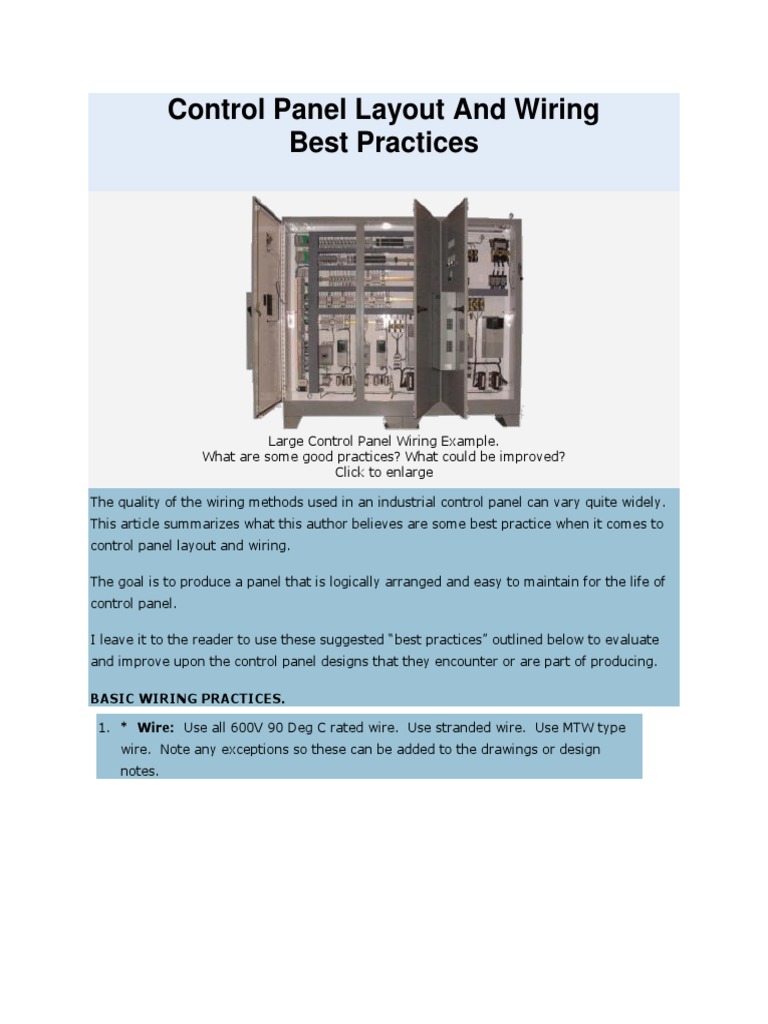 Control Panel Layout And Wiring Best Practices

Large Control Panel Wiring Example.
What are some good practices? What could be improved?
Click to enlarge

The quality of the wiring methods used in an industrial control panel can vary quite widely. This article summarizes what this author believes are some best practice when it comes to control panel layout and wiring.

The goal is to produce a panel that is logically arranged and easy to maintain for the life of control panel.

I leave it to the reader to use these suggested "best practices" outlined below to evaluate and improve upon the control panel designs that they encounter or are part of producing.

BASIC WIRING PRACTICES.

1. * Wire: Use all 600V 90 Deg C rated wire. Use stranded wire. Use MTW type wire. Note any exceptions so these can be added to the drawings or design notes.