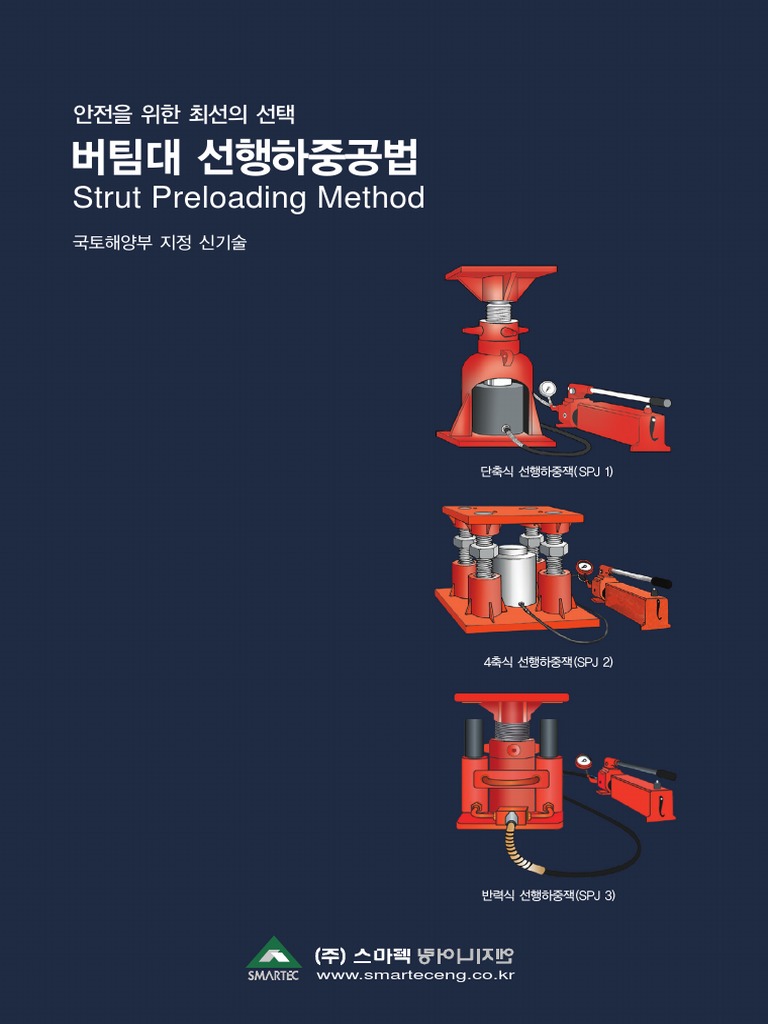 안전을 위한 최선의 선택

버팀대 선행하중공법

Strut Preloading Method

국토해양부 지정 신기술

단축식 선행하중잭(SPJ 1)

4축식 선행하중잭(SPJ 2)

반력식 선행하중잭(SPJ 3)

SMARTEC

(주) 스마텍 엔지니어링

www.smarteceng.co.kr