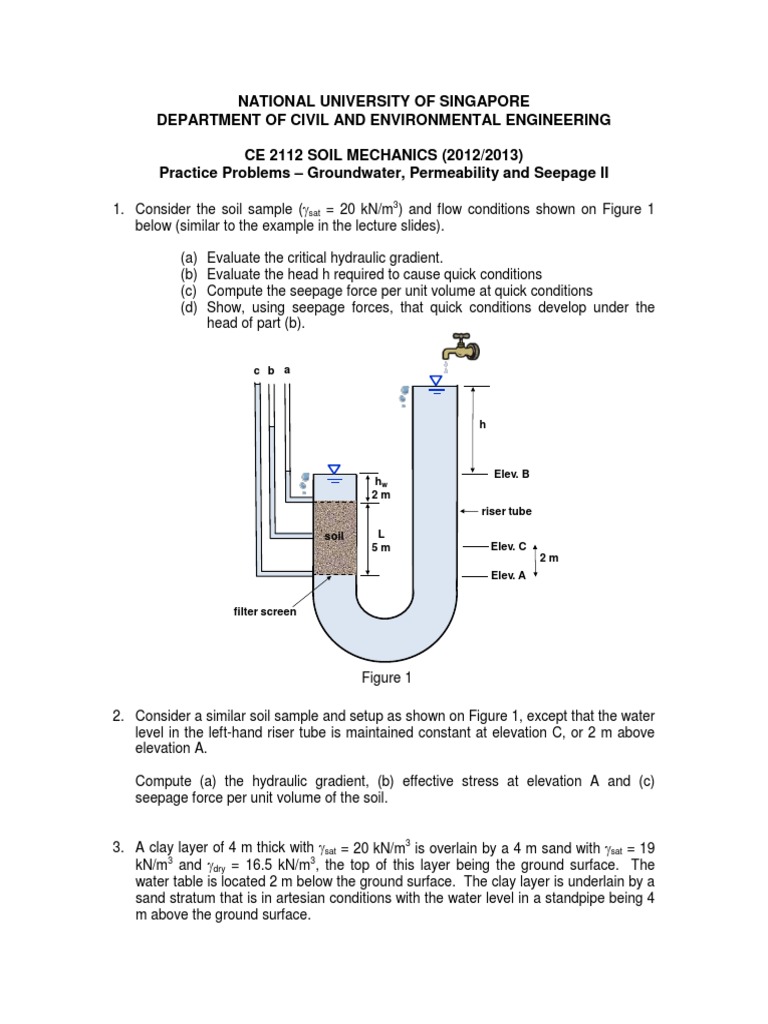 NATIONAL UNIVERSITY OF SINGAPORE
DEPARTMENT OF CIVIL AND ENVIRONMENTAL ENGINEERING

CE 2112 SOIL MECHANICS (2012/2013)
Practice Problems – Groundwater, Permeability and Seepage II

1. Consider the soil sample ($\gamma_{sat}$ = 20 kN/m$^3$) and flow conditions shown on Figure 1 below (similar to the example in the lecture slides).

(a) Evaluate the critical hydraulic gradient.
(b) Evaluate the head h required to cause quick conditions
(c) Compute the seepage force per unit volume at quick conditions
(d) Show, using seepage forces, that quick conditions develop under the head of part (b).

c b a

h

Elev. B

$h_w$
2 m

riser tube

soil

L
5 m

Elev. C

2 m

Elev. A

filter screen

Figure 1

2. Consider a similar soil sample and setup as shown on Figure 1, except that the water level in the left-hand riser tube is maintained constant at elevation C, or 2 m above elevation A.

Compute (a) the hydraulic gradient, (b) effective stress at elevation A and (c) seepage force per unit volume of the soil.

3. A clay layer of 4 m thick with $\gamma_{sat}$ = 20 kN/m$^3$ is overlain by a 4 m sand with $\gamma_{sat}$ = 19 kN/m$^3$ and $\gamma_{dry}$ = 16.5 kN/m$^3$, the top of this layer being the ground surface. The water table is located 2 m below the ground surface. The clay layer is underlain by a sand stratum that is in artesian conditions with the water level in a standpipe being 4 m above the ground surface.