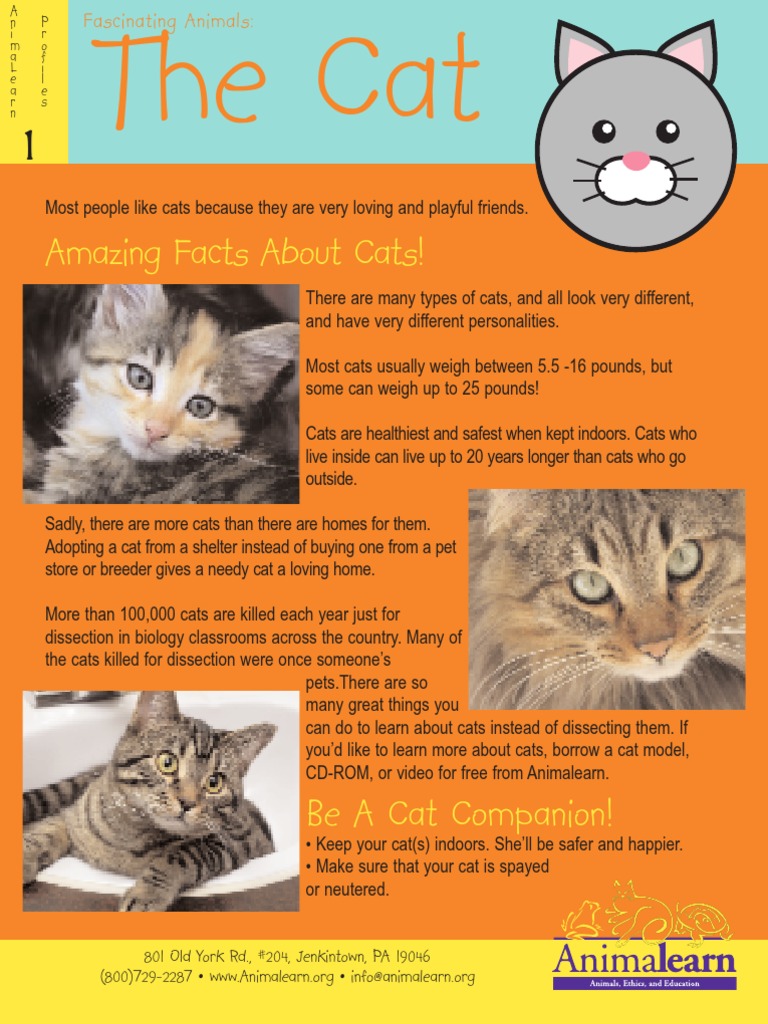 AnimaLearn Profiles
1

Fascinating Animals:
The Cat

Most people like cats because they are very loving and playful friends.

Amazing Facts About Cats!

There are many types of cats, and all look very different, and have very different personalities.

Most cats usually weigh between 5.5 -16 pounds, but some can weigh up to 25 pounds!

Cats are healthiest and safest when kept indoors. Cats who live inside can live up to 20 years longer than cats who go outside.

Sadly, there are more cats than there are homes for them. Adopting a cat from a shelter instead of buying one from a pet store or breeder gives a needy cat a loving home.

More than 100,000 cats are killed each year just for dissection in biology classrooms across the country. Many of the cats killed for dissection were once someone's pets.There are so many great things you can do to learn about cats instead of dissecting them. If you'd like to learn more about cats, borrow a cat model, CD-ROM, or video for free from Animalearn.

Be A Cat Companion!

• Keep your cat(s) indoors. She'll be safer and happier.
• Make sure that your cat is spayed or neutered.

801 Old York Rd., #204, Jenkintown, PA 19046
(800)729-2287 • www.Animalearn.org • info@animalearn.org

Animalearn
Animals, Ethics, and Education