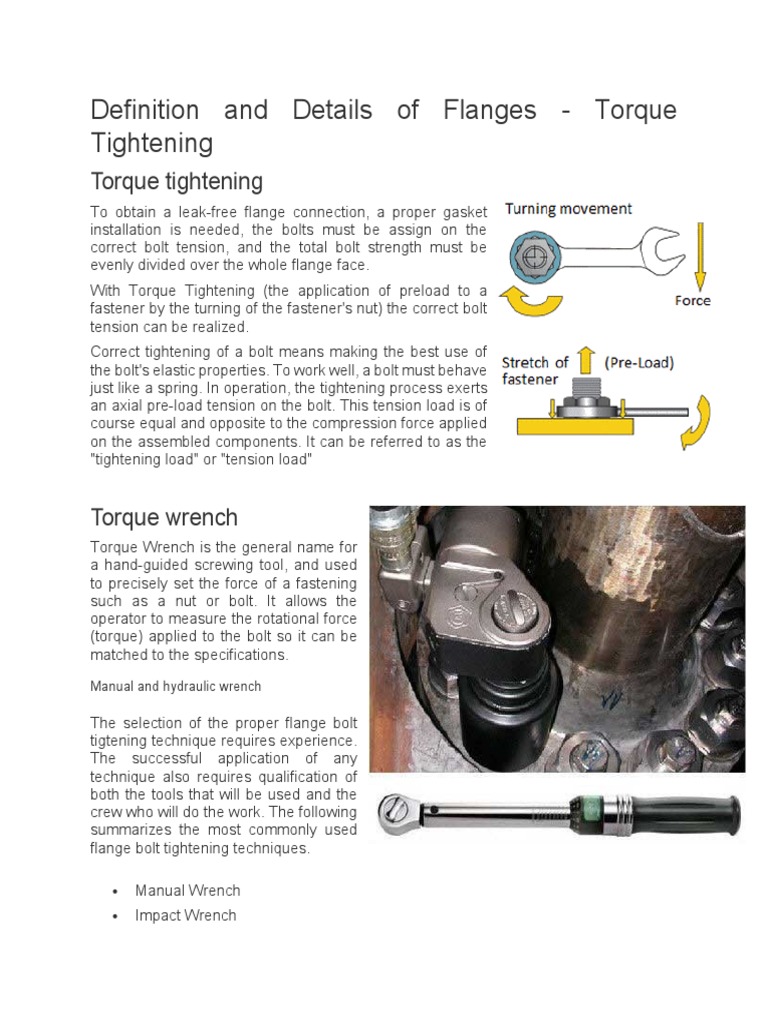 Definition and Details of Flanges - Torque Tightening

Torque tightening

To obtain a leak-free flange connection, a proper gasket installation is needed, the bolts must be assign on the correct bolt tension, and the total bolt strength must be evenly divided over the whole flange face.

With Torque Tightening (the application of preload to a fastener by the turning of the fastener's nut) the correct bolt tension can be realized.

Correct tightening of a bolt means making the best use of the bolt's elastic properties. To work well, a bolt must behave just like a spring. In operation, the tightening process exerts an axial pre-load tension on the bolt. This tension load is of course equal and opposite to the compression force applied on the assembled components. It can be referred to as the "tightening load" or "tension load"

Turning movement

Force

Stretch of fastener

(Pre-Load)

Torque wrench

Torque Wrench is the general name for a hand-guided screwing tool, and used to precisely set the force of a fastening such as a nut or bolt. It allows the operator to measure the rotational force (torque) applied to the bolt so it can be matched to the specifications.

Manual and hydraulic wrench

The selection of the proper flange bolt tigtening technique requires experience. The successful application of any technique also requires qualification of both the tools that will be used and the crew who will do the work. The following summarizes the most commonly used flange bolt tightening techniques.

• Manual Wrench
• Impact Wrench