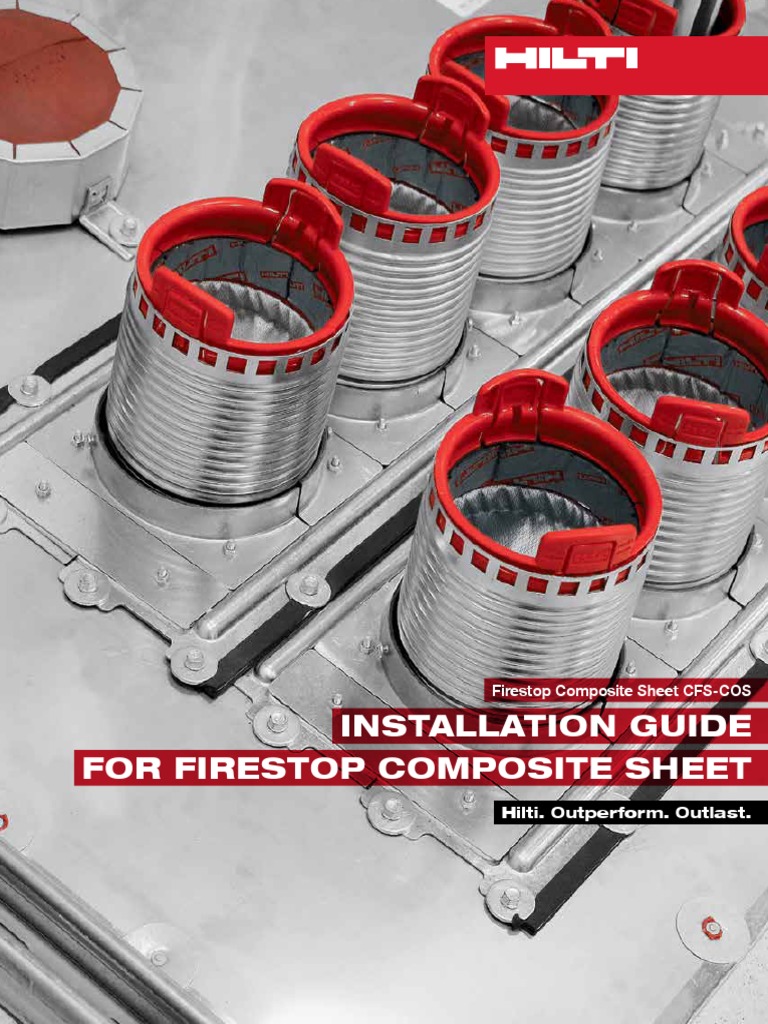 HILTI

Firestop Composite Sheet CFS-COS

INSTALLATION GUIDE FOR FIRESTOP COMPOSITE SHEET

Hilti. Outperform. Outlast.