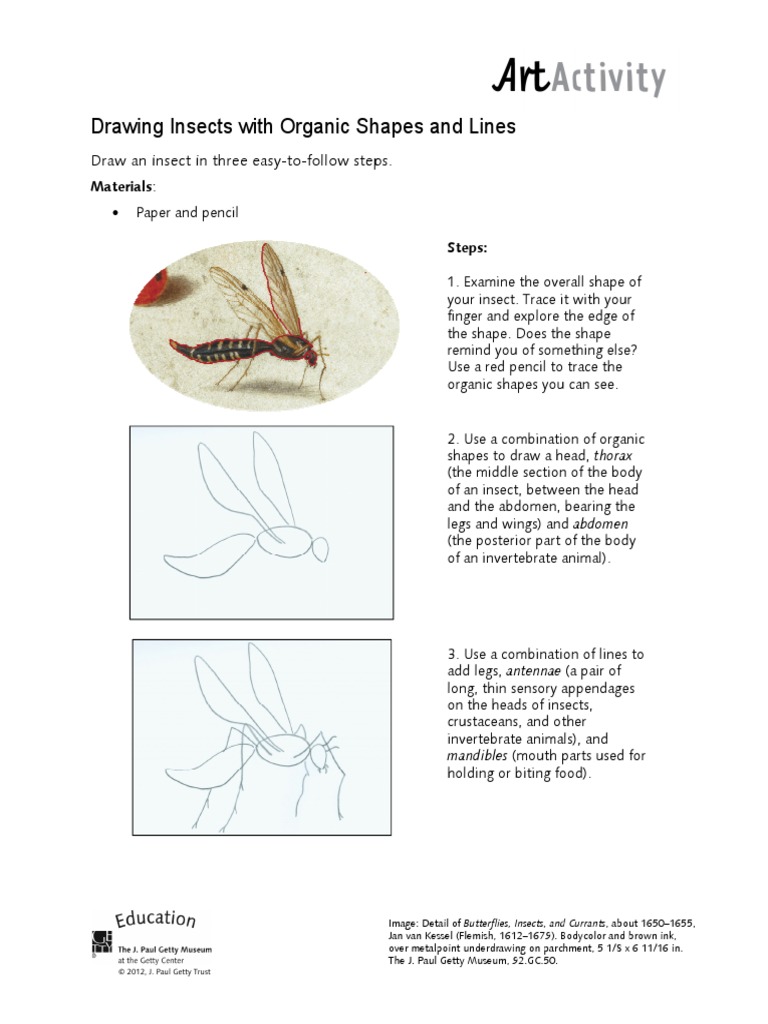 ArtActivity

Drawing Insects with Organic Shapes and Lines

Draw an insect in three easy-to-follow steps.

Materials:

• Paper and pencil

Steps:

1. Examine the overall shape of your insect. Trace it with your finger and explore the edge of the shape. Does the shape remind you of something else? Use a red pencil to trace the organic shapes you can see.

2. Use a combination of organic shapes to draw a head, thorax (the middle section of the body of an insect, between the head and the abdomen, bearing the legs and wings) and abdomen (the posterior part of the body of an invertebrate animal).

3. Use a combination of lines to add legs, antennae (a pair of long, thin sensory appendages on the heads of insects, crustaceans, and other invertebrate animals), and mandibles (mouth parts used for holding or biting food).

Education
The J. Paul Getty Museum
at the Getty Center
© 2012, J. Paul Getty Trust

Image: Detail of Butterflies, Insects, and Currants, about 1650–1655, Jan van Kessel (Flemish, 1612–1675). Bodycolor and brown ink, over metalpoint underdrawing on parchment, 5 1/5 x 6 11/16 in. The J. Paul Getty Museum, 52.GC.50.