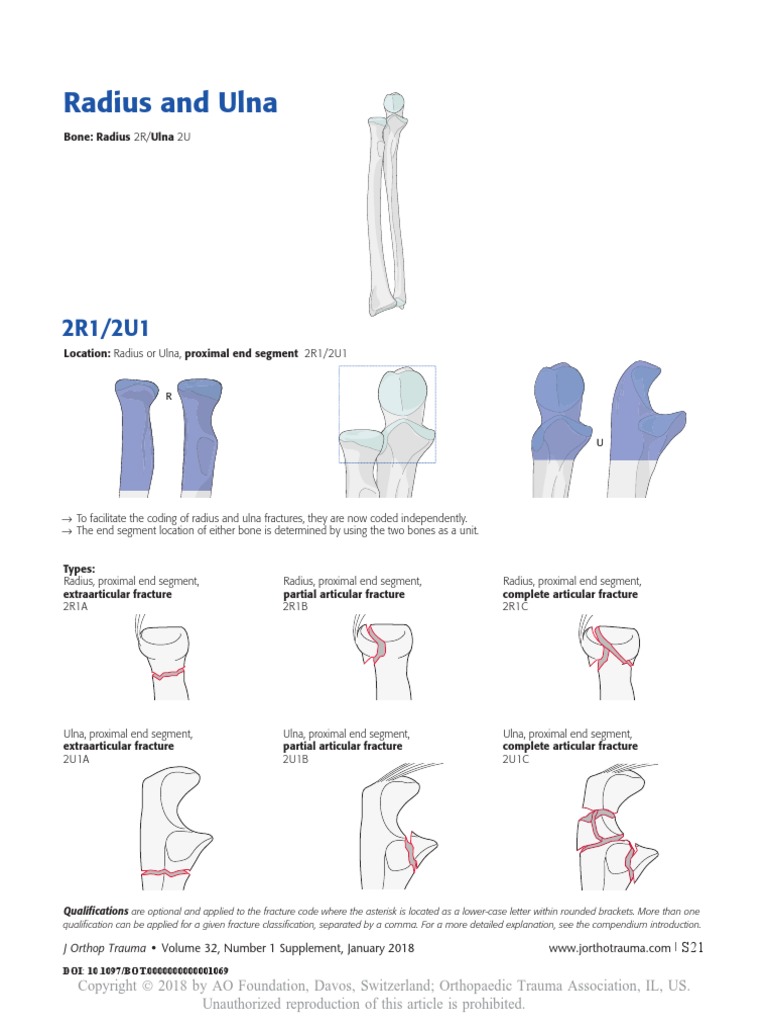 Radius and Ulna

Bone: Radius 2R/Ulna 2U

2R1/2U1

Location: Radius or Ulna, proximal end segment 2R1/2U1

R

U

→ To facilitate the coding of radius and ulna fractures, they are now coded independently.
→ The end segment location of either bone is determined by using the two bones as a unit.

Types:
Radius, proximal end segment, extraarticular fracture
2R1A

Radius, proximal end segment, partial articular fracture
2R1B

Radius, proximal end segment, complete articular fracture
2R1C

Ulna, proximal end segment, extraarticular fracture
2U1A

Ulna, proximal end segment, partial articular fracture
2U1B

Ulna, proximal end segment, complete articular fracture
2U1C

Qualifications are optional and applied to the fracture code where the asterisk is located as a lower-case letter within rounded brackets. More than one qualification can be applied for a given fracture classification, separated by a comma. For a more detailed explanation, see the compendium introduction.

J Orthop Trauma • Volume 32, Number 1 Supplement, January 2018

www.jorthotrauma.com | S21

DOI: 10.1097/BOT.0000000000001069

Copyright © 2018 by AO Foundation, Davos, Switzerland; Orthopaedic Trauma Association, IL, US. Unauthorized reproduction of this article is prohibited.