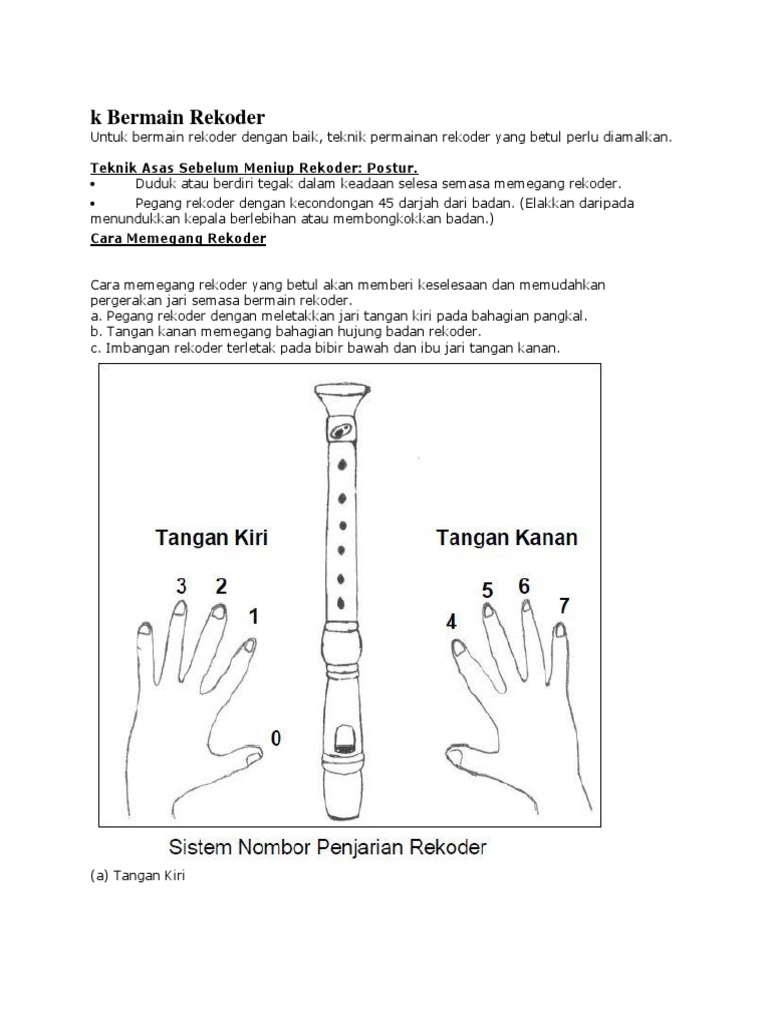 k Bermain Rekoder

Untuk bermain rekoder dengan baik, teknik permainan rekoder yang betul perlu diamalkan.

Teknik Asas Sebelum Meniup Rekoder: Postur.

• Duduk atau berdiri tegak dalam keadaan selesa semasa memegang rekoder.

• Pegang rekoder dengan kecondongan 45 darjah dari badan. (Elakkan daripada menundukkan kepala berlebihan atau membongkokkan badan.)

Cara Memegang Rekoder

Cara memegang rekoder yang betul akan memberi keselesaan dan memudahkan pergerakan jari semasa bermain rekoder.
a. Pegang rekoder dengan meletakkan jari tangan kiri pada bahagian pangkal.
b. Tangan kanan memegang bahagian hujung badan rekoder.
c. Imbangan rekoder terletak pada bibir bawah dan ibu jari tangan kanan.

Tangan Kiri

3 2 1 0

Tangan Kanan

4 5 6 7

Sistem Nombor Penjarian Rekoder

(a) Tangan Kiri