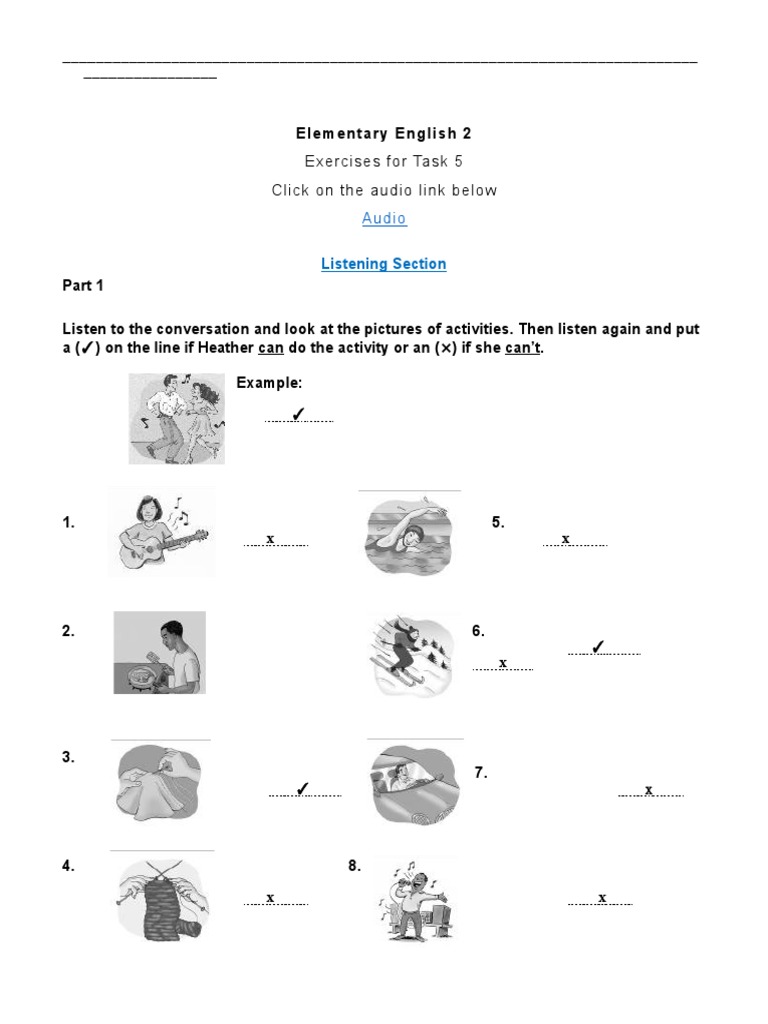 Elementary English 2

Exercises for Task 5

Click on the audio link below

Audio

Listening Section

Part 1

Listen to the conversation and look at the pictures of activities. Then listen again and put a (✓) on the line if Heather can do the activity or an (×) if she can't.

Example: ✓

1. x

5. x

2.

6. ✓ x

3. ✓

7. x

4. x

8. x