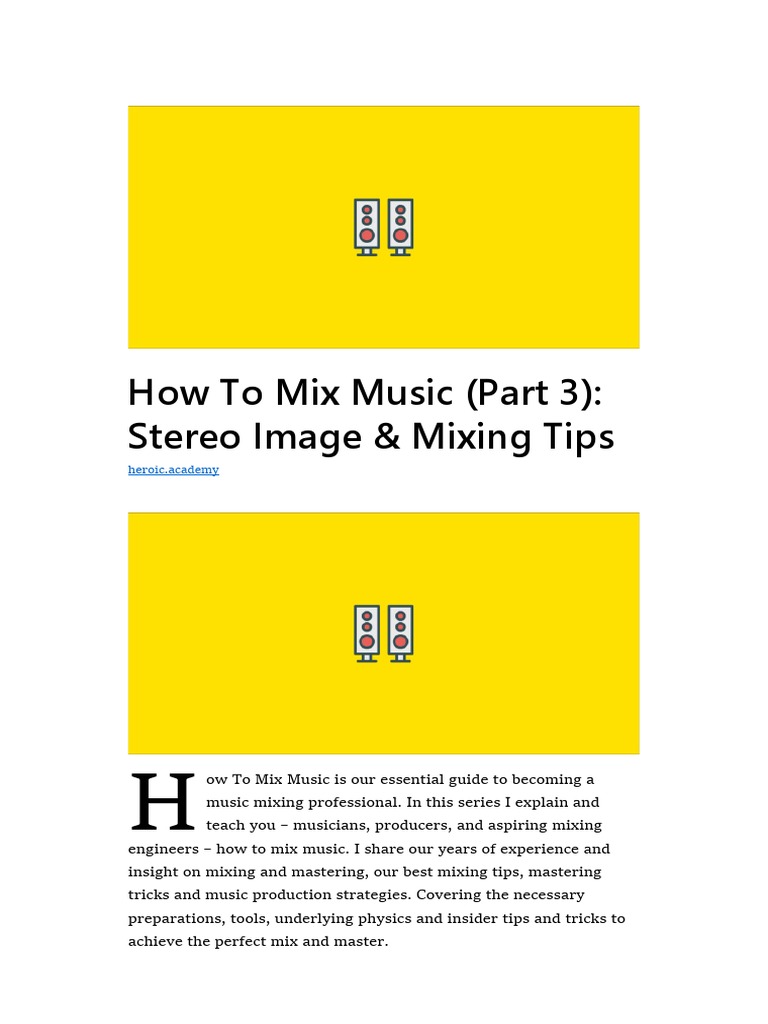 How To Mix Music (Part 3): Stereo Image & Mixing Tips

heroic.academy

How To Mix Music is our essential guide to becoming a music mixing professional. In this series I explain and teach you – musicians, producers, and aspiring mixing engineers – how to mix music. I share our years of experience and insight on mixing and mastering, our best mixing tips, mastering tricks and music production strategies. Covering the necessary preparations, tools, underlying physics and insider tips and tricks to achieve the perfect mix and master.