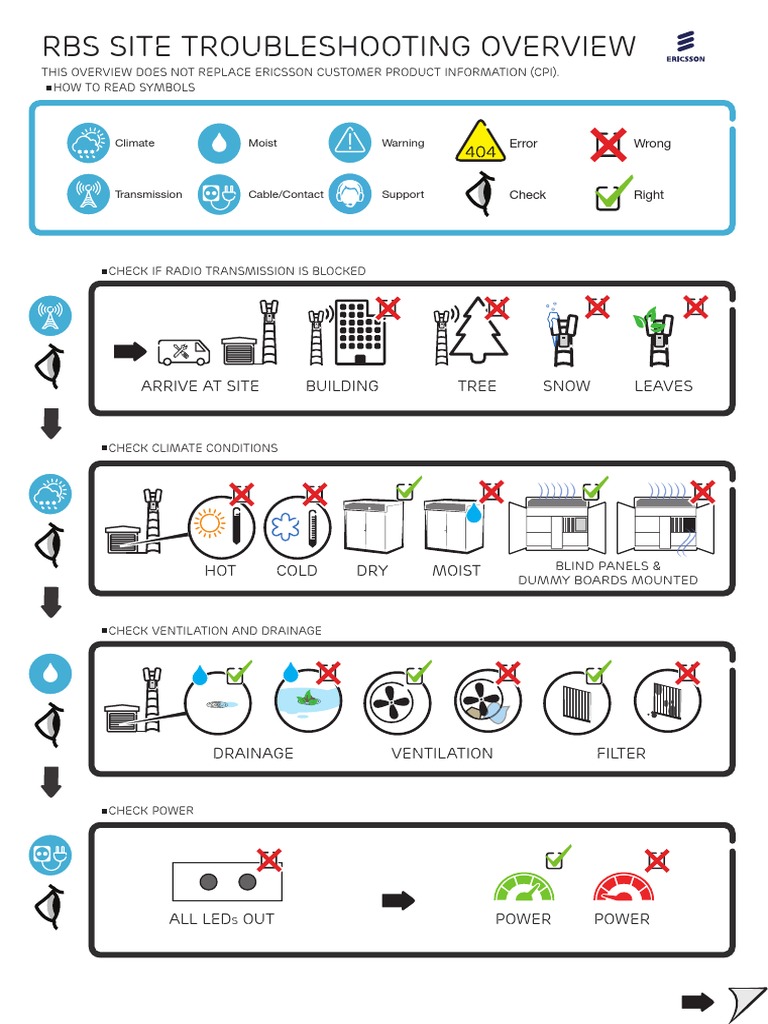 RBS SITE TROUBLESHOOTING OVERVIEW

ERICSSON

THIS OVERVIEW DOES NOT REPLACE ERICSSON CUSTOMER PRODUCT INFORMATION (CPI).

■HOW TO READ SYMBOLS

Climate
Moist
Warning
404 Error
Wrong
Transmission
Cable/Contact
Support
Check
Right

■CHECK IF RADIO TRANSMISSION IS BLOCKED

ARRIVE AT SITE
BUILDING
TREE
SNOW
LEAVES

■CHECK CLIMATE CONDITIONS

HOT
COLD
DRY
MOIST
BLIND PANELS & DUMMY BOARDS MOUNTED

■CHECK VENTILATION AND DRAINAGE

DRAINAGE
VENTILATION
FILTER

■CHECK POWER

ALL LEDs OUT
POWER
POWER