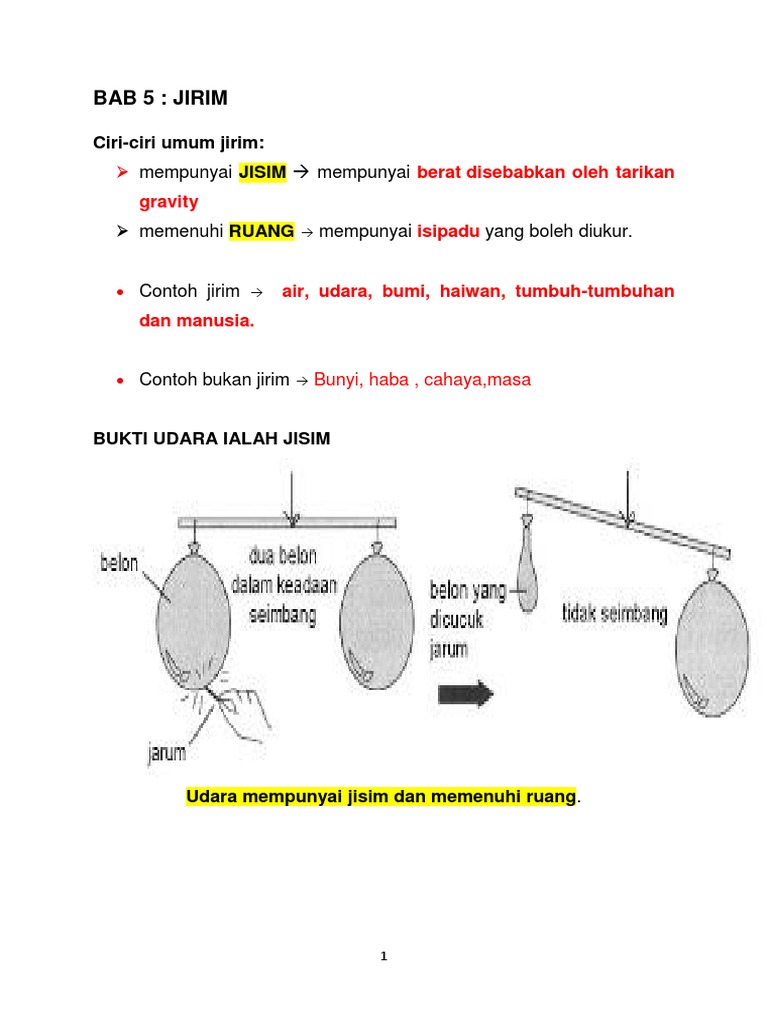 BAB 5 : JIRIM

Ciri-ciri umum jirim:

➢ mempunyai JISIM → mempunyai berat disebabkan oleh tarikan gravity

➢ memenuhi RUANG → mempunyai isipadu yang boleh diukur.

• Contoh jirim → air, udara, bumi, haiwan, tumbuh-tumbuhan dan manusia.

• Contoh bukan jirim → Bunyi, haba , cahaya,masa

BUKTI UDARA IALAH JISIM

belon

dua belon dalam keadaan seimbang

jarum

belon yang dicucuk jarum

tidak seimbang

Udara mempunyai jisim dan memenuhi ruang.

1