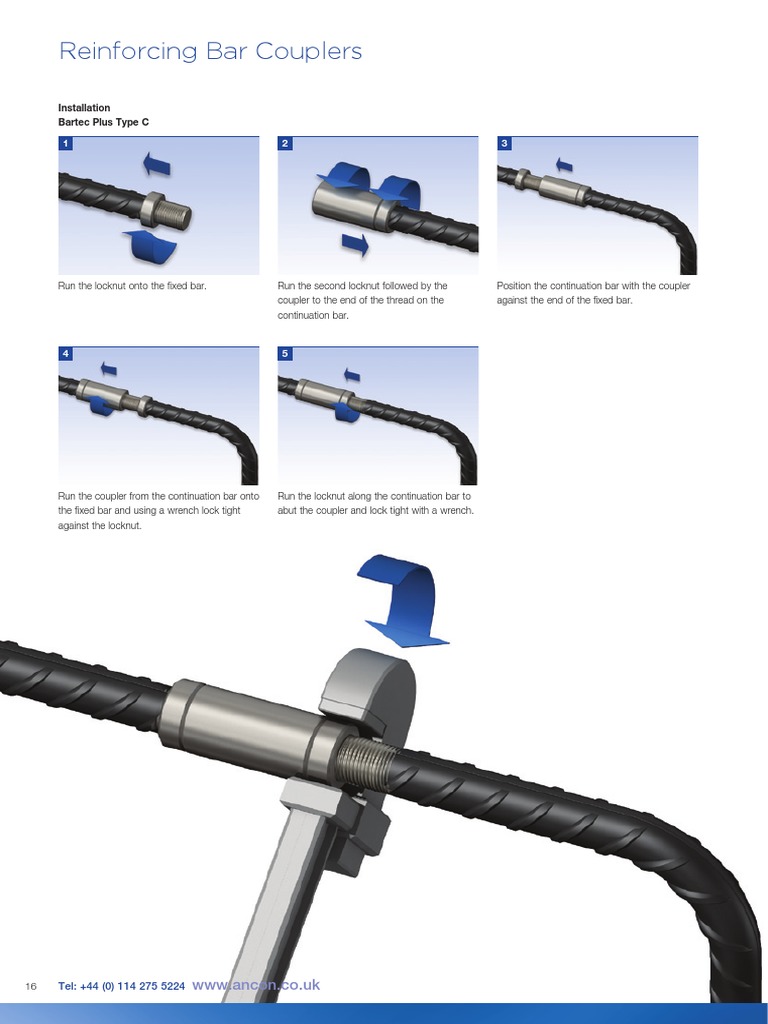 Reinforcing Bar Couplers

Installation
Bartec Plus Type C

1

Run the locknut onto the fixed bar.

2

Run the second locknut followed by the coupler to the end of the thread on the continuation bar.

3

Position the continuation bar with the coupler against the end of the fixed bar.

4

Run the coupler from the continuation bar onto the fixed bar and using a wrench lock tight against the locknut.

5

Run the locknut along the continuation bar to abut the coupler and lock tight with a wrench.

16 Tel: +44 (0) 114 275 5224 www.ancon.co.uk