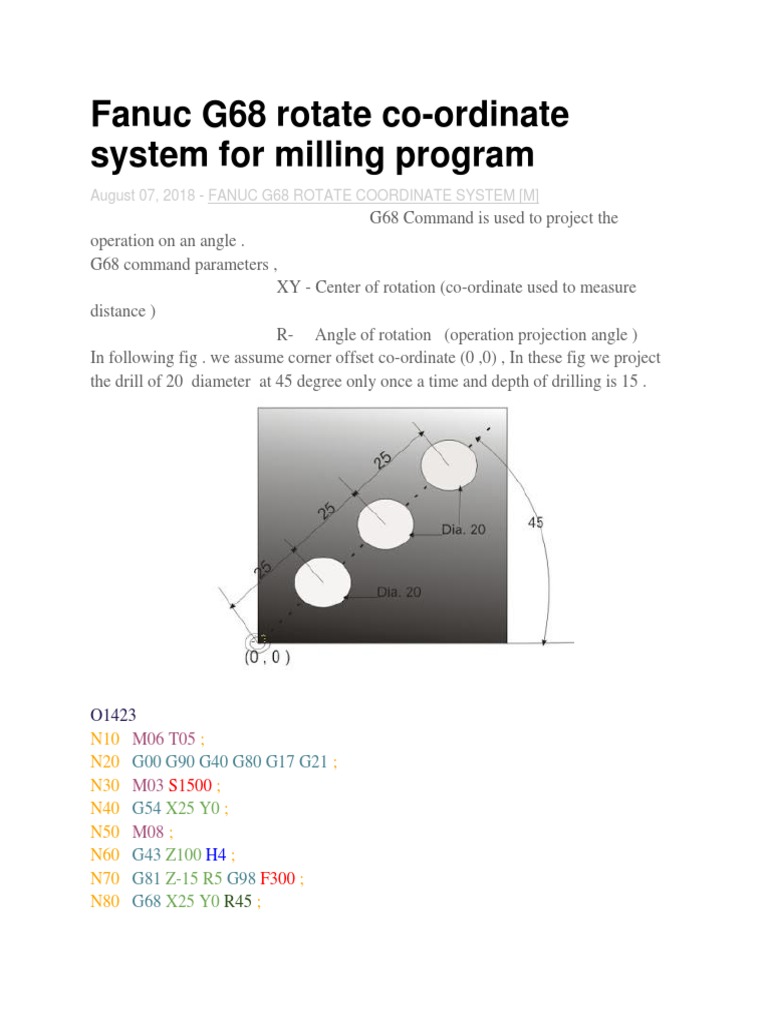 Fanuc G68 rotate co-ordinate system for milling program

August 07, 2018 - FANUC G68 ROTATE COORDINATE SYSTEM [M]

G68 Command is used to project the operation on an angle .
G68 command parameters ,
XY - Center of rotation (co-ordinate used to measure distance )
R- Angle of rotation (operation projection angle )
In following fig . we assume corner offset co-ordinate (0 ,0) , In these fig we project the drill of 20 diameter at 45 degree only once a time and depth of drilling is 15 .

25
25
25
Dia. 20
Dia. 20
45
(0 , 0 )

O1423
N10 M06 T05 ;
N20 G00 G90 G40 G80 G17 G21 ;
N30 M03 S1500 ;
N40 G54 X25 Y0 ;
N50 M08 ;
N60 G43 Z100 H4 ;
N70 G81 Z-15 R5 G98 F300 ;
N80 G68 X25 Y0 R45 ;