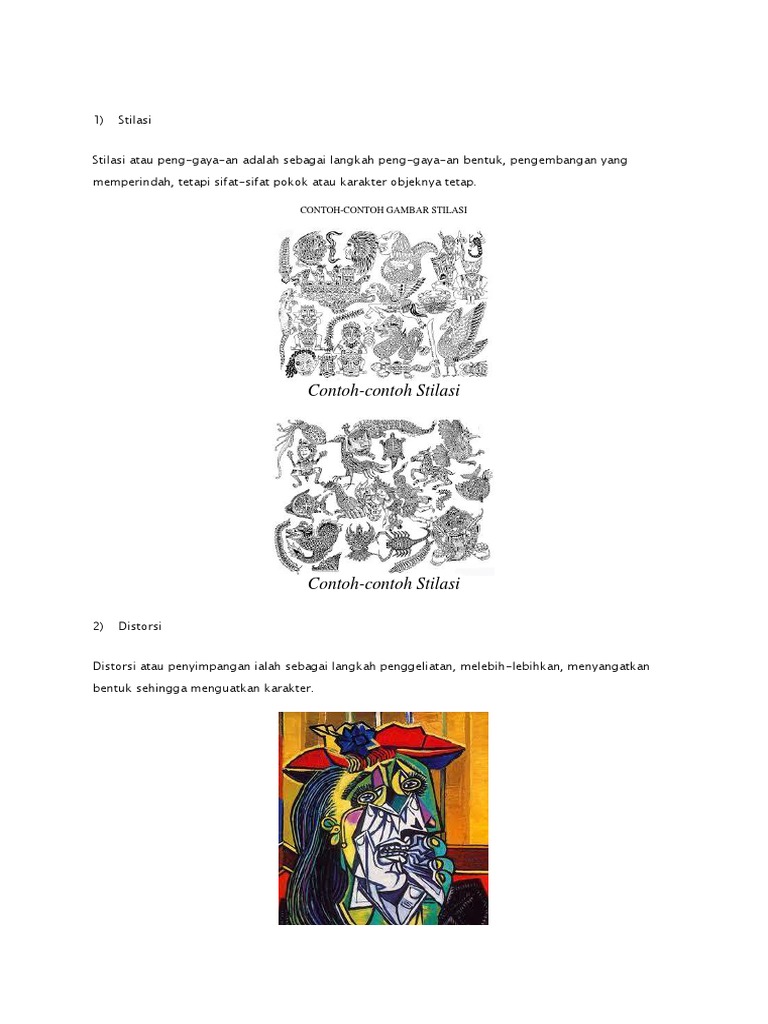 1) Stilasi

Stilasi atau peng-gaya-an adalah sebagai langkah peng-gaya-an bentuk, pengembangan yang memperindah, tetapi sifat-sifat pokok atau karakter objeknya tetap.

CONTOH-CONTOH GAMBAR STILASI

Contoh-contoh Stilasi

Contoh-contoh Stilasi

2) Distorsi

Distorsi atau penyimpangan ialah sebagai langkah penggeliatan, melebih-lebihkan, menyangatkan bentuk sehingga menguatkan karakter.