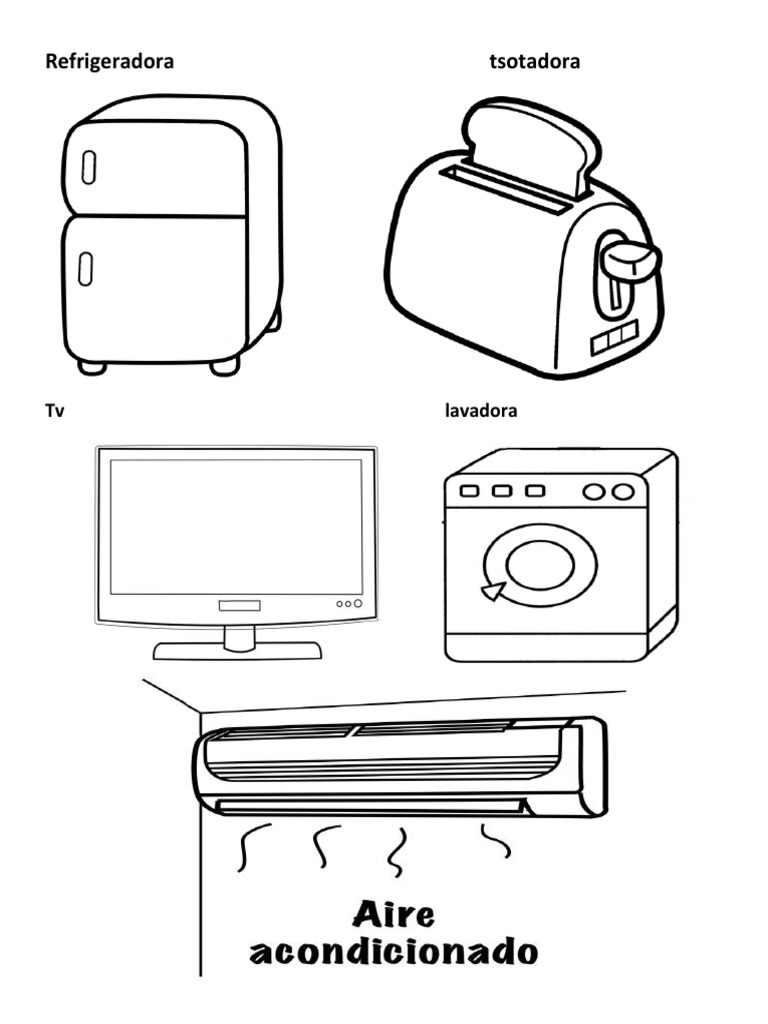 Refrigeradora

tsotadora

Tv

lavadora

Aire acondicionado