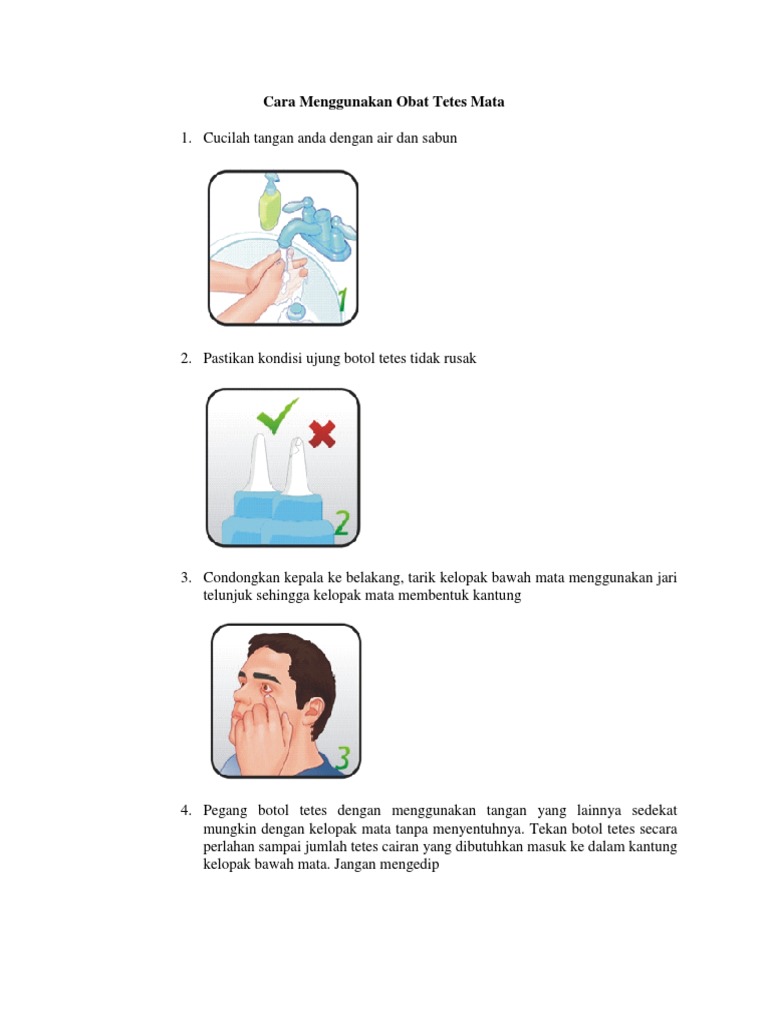 Cara Menggunakan Obat Tetes Mata

1. Cucilah tangan anda dengan air dan sabun

1

2. Pastikan kondisi ujung botol tetes tidak rusak

2

3. Condongkan kepala ke belakang, tarik kelopak bawah mata menggunakan jari telunjuk sehingga kelopak mata membentuk kantung

3

4. Pegang botol tetes dengan menggunakan tangan yang lainnya sedekat mungkin dengan kelopak mata tanpa menyentuhnya. Tekan botol tetes secara perlahan sampai jumlah tetes cairan yang dibutuhkan masuk ke dalam kantung kelopak bawah mata. Jangan mengedip