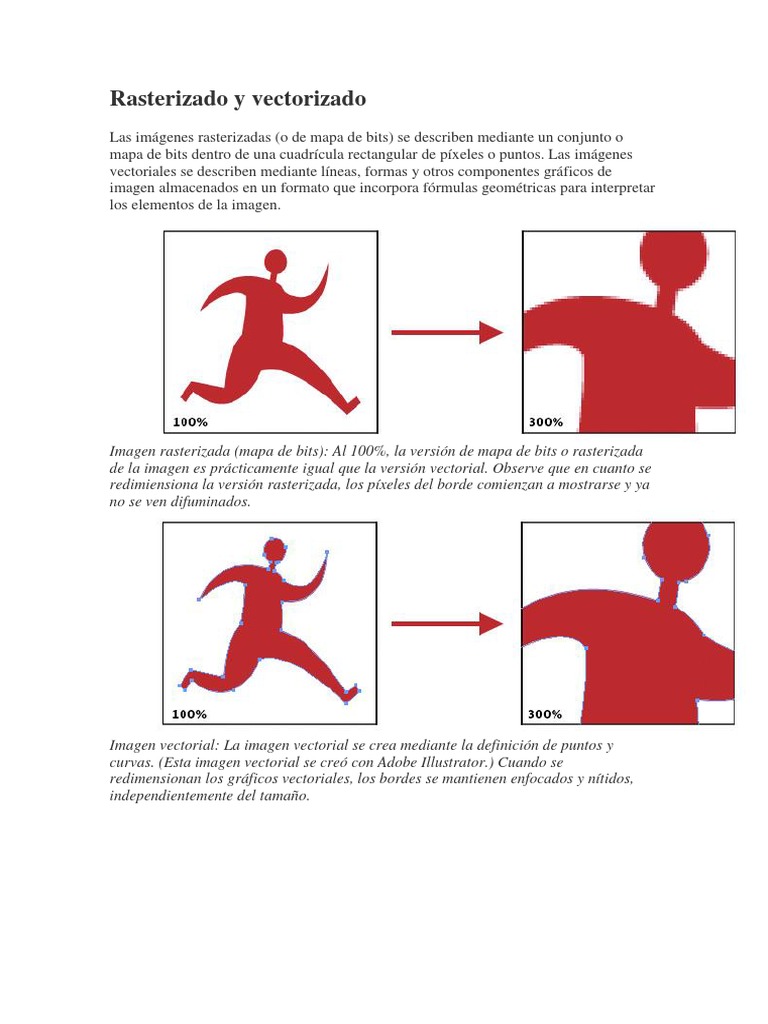 Rasterizado y vectorizado

Las imágenes rasterizadas (o de mapa de bits) se describen mediante un conjunto o mapa de bits dentro de una cuadrícula rectangular de píxeles o puntos. Las imágenes vectoriales se describen mediante líneas, formas y otros componentes gráficos de imagen almacenados en un formato que incorpora fórmulas geométricas para interpretar los elementos de la imagen.

100%

300%

Imagen rasterizada (mapa de bits): Al 100%, la versión de mapa de bits o rasterizada de la imagen es prácticamente igual que la versión vectorial. Observe que en cuanto se redimensiona la versión rasterizada, los píxeles del borde comienzan a mostrarse y ya no se ven difuminados.

100%

300%

Imagen vectorial: La imagen vectorial se crea mediante la definición de puntos y curvas. (Esta imagen vectorial se creó con Adobe Illustrator.) Cuando se redimensionan los gráficos vectoriales, los bordes se mantienen enfocados y nítidos, independientemente del tamaño.