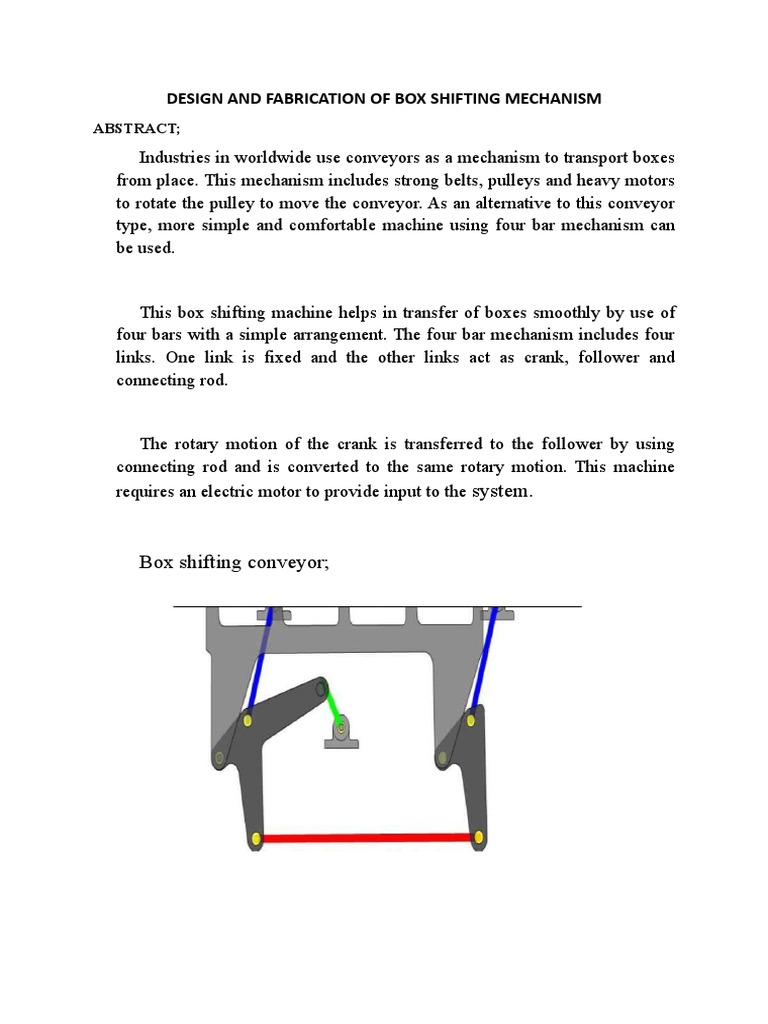 DESIGN AND FABRICATION OF BOX SHIFTING MECHANISM

ABSTRACT;

Industries in worldwide use conveyors as a mechanism to transport boxes from place. This mechanism includes strong belts, pulleys and heavy motors to rotate the pulley to move the conveyor. As an alternative to this conveyor type, more simple and comfortable machine using four bar mechanism can be used.

This box shifting machine helps in transfer of boxes smoothly by use of four bars with a simple arrangement. The four bar mechanism includes four links. One link is fixed and the other links act as crank, follower and connecting rod.

The rotary motion of the crank is transferred to the follower by using connecting rod and is converted to the same rotary motion. This machine requires an electric motor to provide input to the system.

Box shifting conveyor;