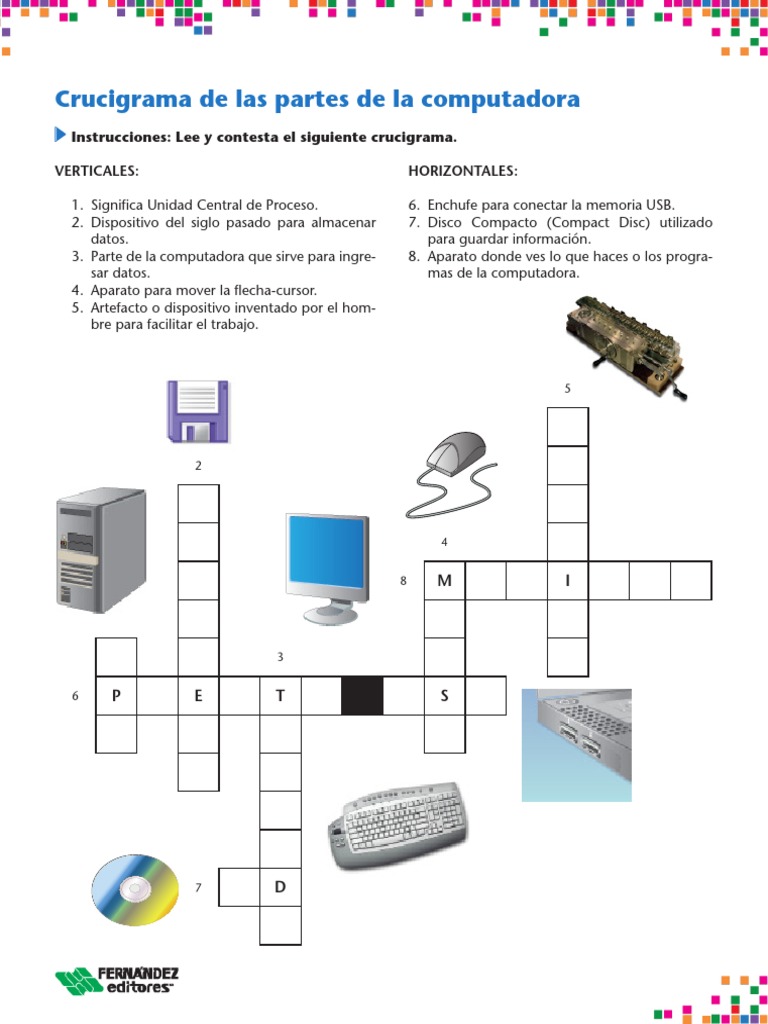 Crucigrama de las partes de la computadora

Instrucciones: Lee y contesta el siguiente crucigrama.

VERTICALES:

1. Significa Unidad Central de Proceso.
2. Dispositivo del siglo pasado para almacenar datos.
3. Parte de la computadora que sirve para ingresar datos.
4. Aparato para mover la flecha-cursor.
5. Artefacto o dispositivo inventado por el hombre para facilitar el trabajo.

HORIZONTALES:

6. Enchufe para conectar la memoria USB.
7. Disco Compacto (Compact Disc) utilizado para guardar información.
8. Aparato donde ves lo que haces o los programas de la computadora.

5

2

4

8 M I

3

6 P E T S

7 D

FERNÁNDEZ editores