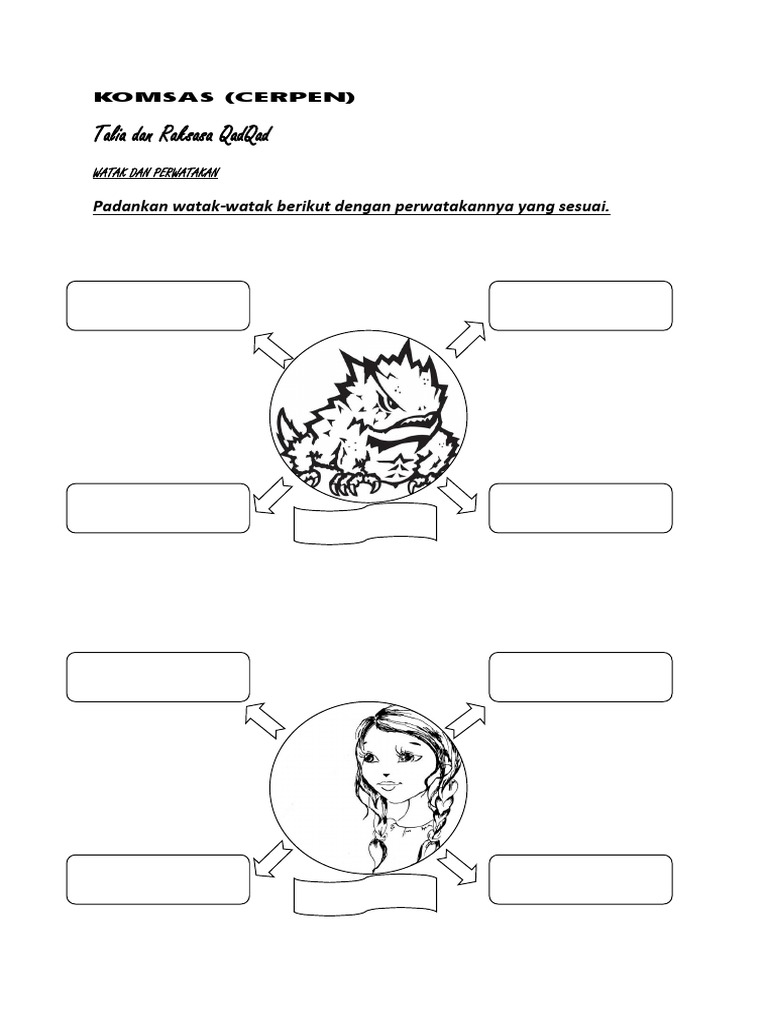 KOMSAS (CERPEN)

Talia dan Raksasa QadQad

WATAK DAN PERWATAKAN

Padankan watak-watak berikut dengan perwatakannya yang sesuai.