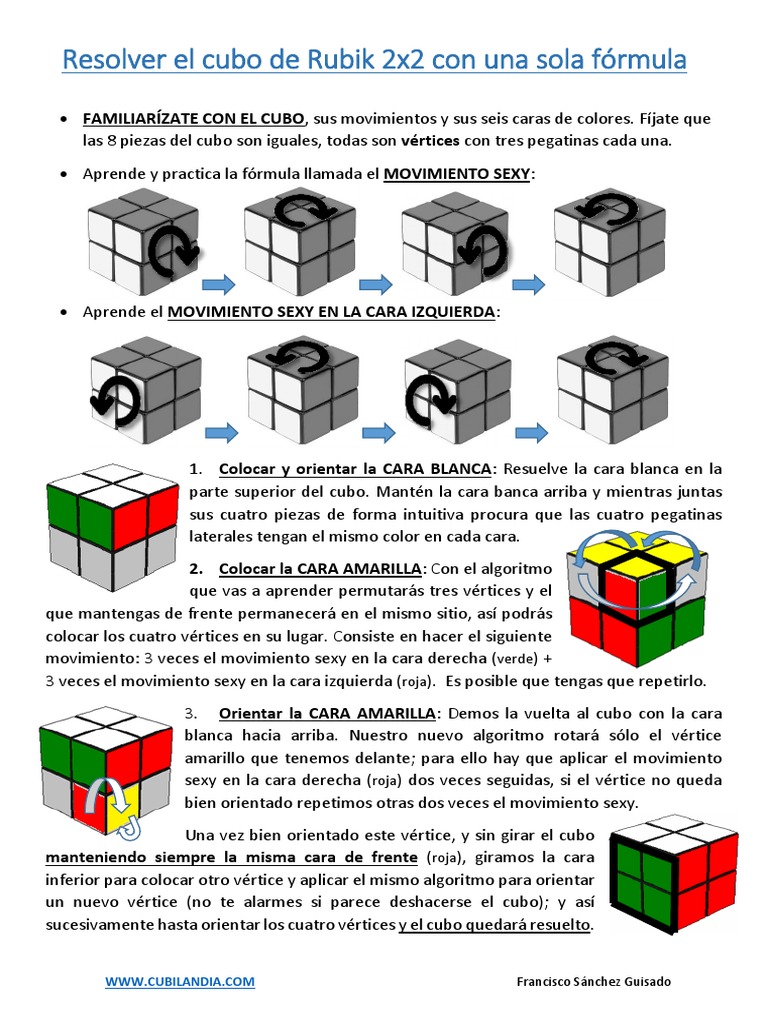 Resolver el cubo de Rubik 2x2 con una sola fórmula

• FAMILIARÍZATE CON EL CUBO, sus movimientos y sus seis caras de colores. Fíjate que las 8 piezas del cubo son iguales, todas son vértices con tres pegatinas cada una.

• Aprende y practica la fórmula llamada el MOVIMIENTO SEXY:

• Aprende el MOVIMIENTO SEXY EN LA CARA IZQUIERDA:

1. Colocar y orientar la CARA BLANCA: Resuelve la cara blanca en la parte superior del cubo. Mantén la cara banca arriba y mientras juntas sus cuatro piezas de forma intuitiva procura que las cuatro pegatinas laterales tengan el mismo color en cada cara.

2. Colocar la CARA AMARILLA: Con el algoritmo que vas a aprender permutarás tres vértices y el que mantengas de frente permanecerá en el mismo sitio, así podrás colocar los cuatro vértices en su lugar. Consiste en hacer el siguiente movimiento: 3 veces el movimiento sexy en la cara derecha (verde) + 3 veces el movimiento sexy en la cara izquierda (roja). Es posible que tengas que repetirlo.

3. Orientar la CARA AMARILLA: Demos la vuelta al cubo con la cara blanca hacia arriba. Nuestro nuevo algoritmo rotará sólo el vértice amarillo que tenemos delante; para ello hay que aplicar el movimiento sexy en la cara derecha (roja) dos veces seguidas, si el vértice no queda bien orientado repetimos otras dos veces el movimiento sexy.

Una vez bien orientado este vértice, y sin girar el cubo manteniendo siempre la misma cara de frente (roja), giramos la cara inferior para colocar otro vértice y aplicar el mismo algoritmo para orientar un nuevo vértice (no te alarmes si parece deshacerse el cubo); y así sucesivamente hasta orientar los cuatro vértices y el cubo quedará resuelto.

WWW.CUBILANDIA.COM

Francisco Sánchez Guisado