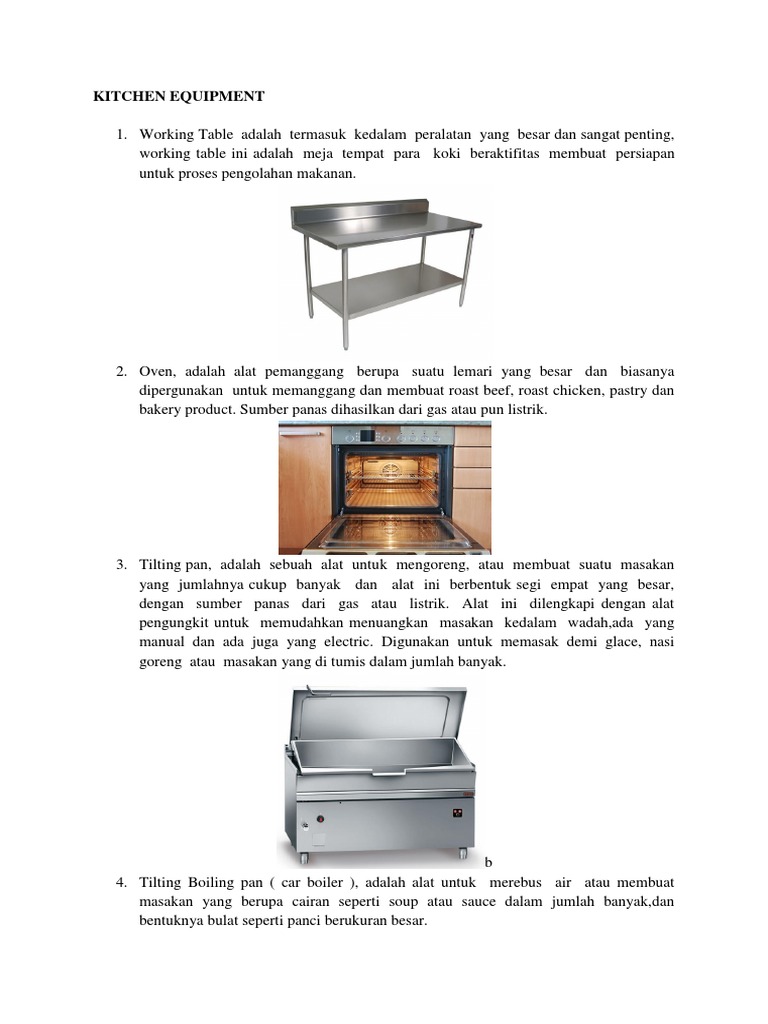 KITCHEN EQUIPMENT

1. Working Table adalah termasuk kedalam peralatan yang besar dan sangat penting, working table ini adalah meja tempat para koki beraktifitas membuat persiapan untuk proses pengolahan makanan.

2. Oven, adalah alat pemanggang berupa suatu lemari yang besar dan biasanya dipergunakan untuk memanggang dan membuat roast beef, roast chicken, pastry dan bakery product. Sumber panas dihasilkan dari gas atau pun listrik.

3. Tilting pan, adalah sebuah alat untuk mengoreng, atau membuat suatu masakan yang jumlahnya cukup banyak dan alat ini berbentuk segi empat yang besar, dengan sumber panas dari gas atau listrik. Alat ini dilengkapi dengan alat pengungkit untuk memudahkan menuangkan masakan kedalam wadah,ada yang manual dan ada juga yang electric. Digunakan untuk memasak demi glace, nasi goreng atau masakan yang di tumis dalam jumlah banyak.

b

4. Tilting Boiling pan ( car boiler ), adalah alat untuk merebus air atau membuat masakan yang berupa cairan seperti soup atau sauce dalam jumlah banyak,dan bentuknya bulat seperti panci berukuran besar.