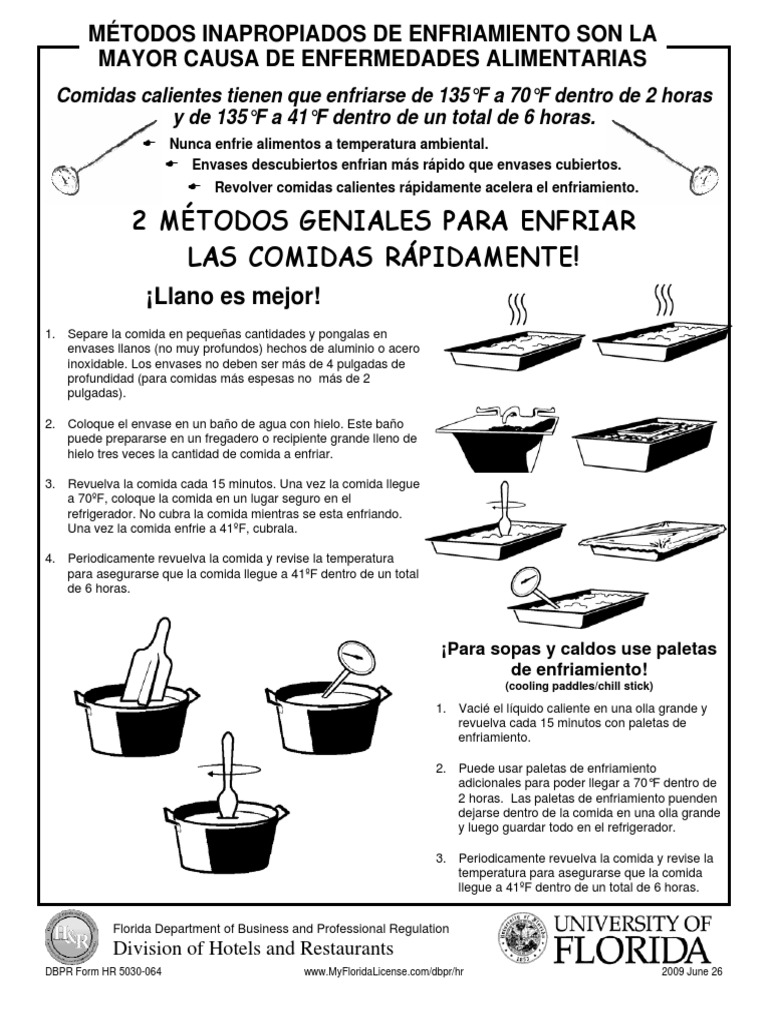 MÉTODOS INAPROPIADOS DE ENFRIAMIENTO SON LA MAYOR CAUSA DE ENFERMEDADES ALIMENTARIAS

Comidas calientes tienen que enfriarse de 135°F a 70°F dentro de 2 horas y de 135°F a 41°F dentro de un total de 6 horas.

Nunca enfrie alimentos a temperatura ambiental.

Envases descubiertos enfrian más rápido que envases cubiertos.

Revolver comidas calientes rápidamente acelera el enfriamiento.

2 MÉTODOS GENIALES PARA ENFRIAR LAS COMIDAS RÁPIDAMENTE!

¡Llano es mejor!

1. Separe la comida en pequeñas cantidades y pongalas en envases llanos (no muy profundos) hechos de aluminio o acero inoxidable. Los envases no deben ser más de 4 pulgadas de profundidad (para comidas más espesas no más de 2 pulgadas).

2. Coloque el envase en un baño de agua con hielo. Este baño puede prepararse en un fregadero o recipiente grande lleno de hielo tres veces la cantidad de comida a enfriar.

3. Revuelva la comida cada 15 minutos. Una vez la comida llegue a 70ºF, coloque la comida en un lugar seguro en el refrigerador. No cubra la comida mientras se esta enfriando. Una vez la comida enfrie a 41ºF, cubrala.

4. Periodicamente revuelva la comida y revise la temperatura para asegurarse que la comida llegue a 41ºF dentro de un total de 6 horas.

¡Para sopas y caldos use paletas de enfriamiento!
(cooling paddles/chill stick)

1. Vacié el líquido caliente en una olla grande y revuelva cada 15 minutos con paletas de enfriamiento.

2. Puede usar paletas de enfriamiento adicionales para poder llegar a 70°F dentro de 2 horas. Las paletas de enfriamiento puenden dejarse dentro de la comida en una olla grande y luego guardar todo en el refrigerador.

3. Periodicamente revuelva la comida y revise la temperatura para asegurarse que la comida llegue a 41ºF dentro de un total de 6 horas.

Florida Department of Business and Professional Regulation
Division of Hotels and Restaurants

UNIVERSITY OF FLORIDA

DBPR Form HR 5030-064 www.MyFloridaLicense.com/dbpr/hr 2009 June 26