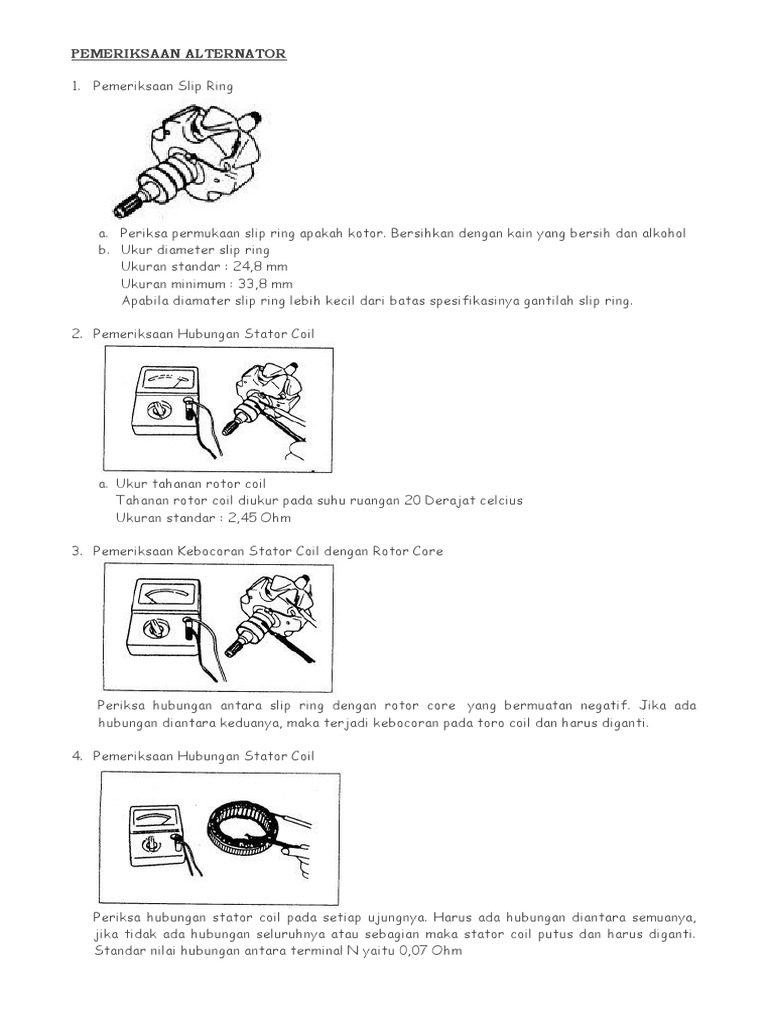 PEMERIKSAAN ALTERNATOR

1. Pemeriksaan Slip Ring

a. Periksa permukaan slip ring apakah kotor. Bersihkan dengan kain yang bersih dan alkohol
b. Ukur diameter slip ring
Ukuran standar : 24,8 mm
Ukuran minimum : 33,8 mm
Apabila diamater slip ring lebih kecil dari batas spesifikasinya gantilah slip ring.

2. Pemeriksaan Hubungan Stator Coil

a. Ukur tahanan rotor coil
Tahanan rotor coil diukur pada suhu ruangan 20 Derajat celcius
Ukuran standar : 2,45 Ohm

3. Pemeriksaan Kebocoran Stator Coil dengan Rotor Core

Periksa hubungan antara slip ring dengan rotor core yang bermuatan negatif. Jika ada hubungan diantara keduanya, maka terjadi kebocoran pada toro coil dan harus diganti.

4. Pemeriksaan Hubungan Stator Coil

Periksa hubungan stator coil pada setiap ujungnya. Harus ada hubungan diantara semuanya, jika tidak ada hubungan seluruhnya atau sebagian maka stator coil putus dan harus diganti. Standar nilai hubungan antara terminal N yaitu 0,07 Ohm