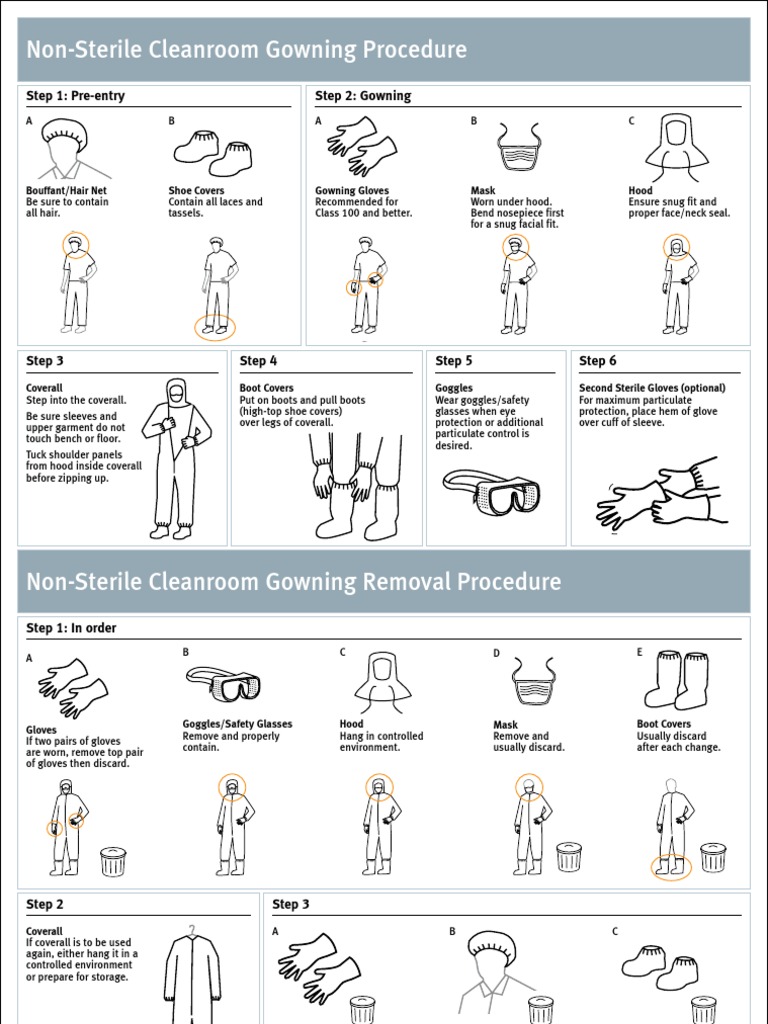 Non-Sterile Cleanroom Gowning Procedure

Step 1: Pre-entry

A

Bouffant/Hair Net
Be sure to contain all hair.

B

Shoe Covers
Contain all laces and tassels.

Step 2: Gowning

A

Gowning Gloves
Recommended for Class 100 and better.

B

Mask
Worn under hood. Bend nosepiece first for a snug facial fit.

C

Hood
Ensure snug fit and proper face/neck seal.

Step 3

Coverall
Step into the coverall.

Be sure sleeves and upper garment do not touch bench or floor.

Tuck shoulder panels from hood inside coverall before zipping up.

Step 4

Boot Covers
Put on boots and pull boots (high-top shoe covers) over legs of coverall.

Step 5

Goggles
Wear goggles/safety glasses when eye protection or additional particulate control is desired.

Step 6

Second Sterile Gloves (optional)
For maximum particulate protection, place hem of glove over cuff of sleeve.

Non-Sterile Cleanroom Gowning Removal Procedure

Step 1: In order

A

Gloves
If two pairs of gloves are worn, remove top pair of gloves then discard.

B

Goggles/Safety Glasses
Remove and properly contain.

C

Hood
Hang in controlled environment.

D

Mask
Remove and usually discard.

E

Boot Covers
Usually discard after each change.

Step 2

Coverall
If coverall is to be used again, either hang it in a controlled environment or prepare for storage.

Step 3

A

B

C